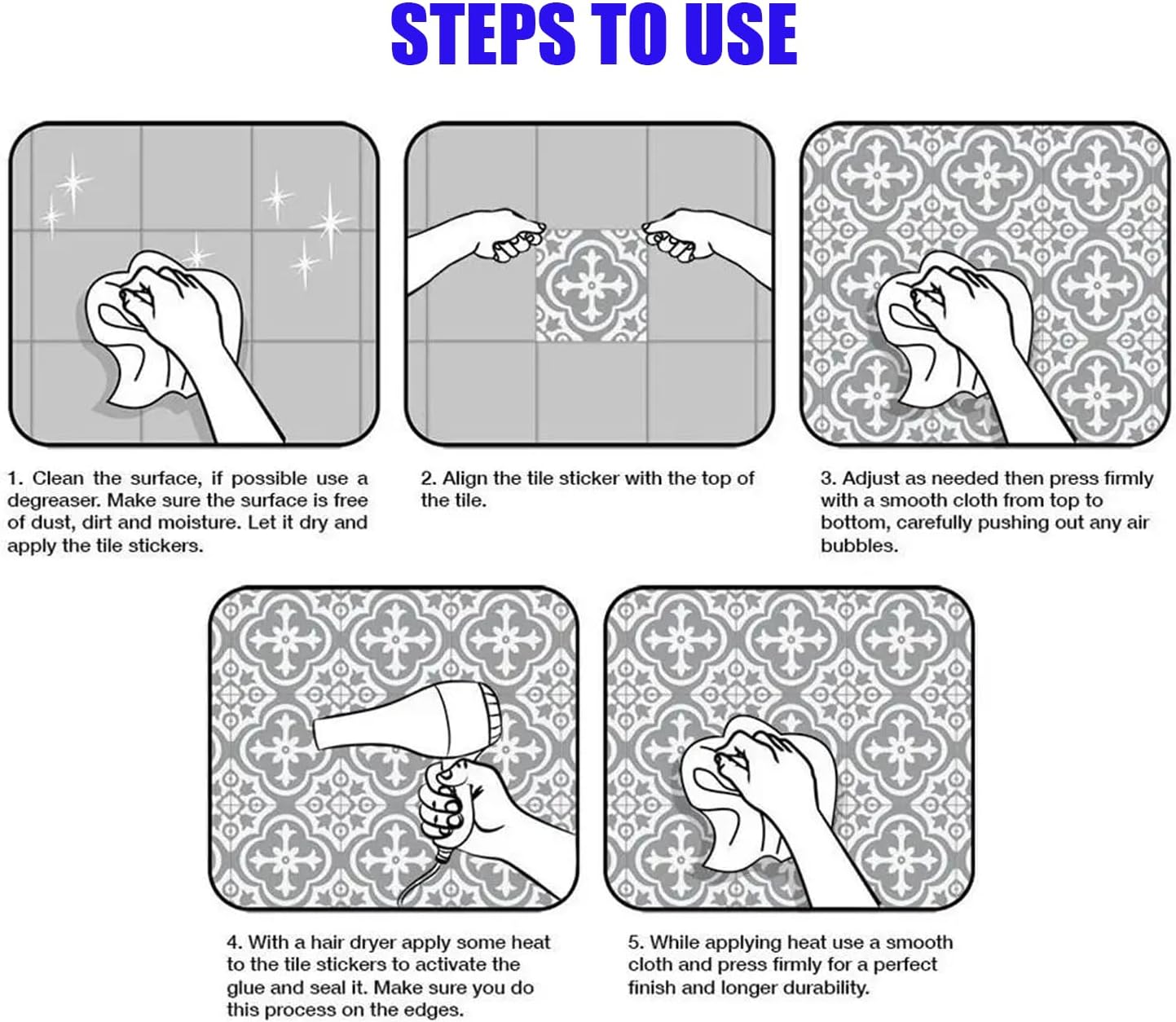 STEPS TO USE

1. Clean the surface, if possible use a degreaser. Make sure the surface is free of dust, dirt and moisture. Let it dry and apply the tile stickers.

2. Align the tile sticker with the top of the tile.

3. Adjust as needed then press firmly with a smooth cloth from top to bottom, carefully pushing out any air bubbles.

4. With a hair dryer apply some heat to the tile stickers to activate the glue and seal it. Make sure you do this process on the edges.

5. While applying heat use a smooth cloth and press firmly for a perfect finish and longer durability.