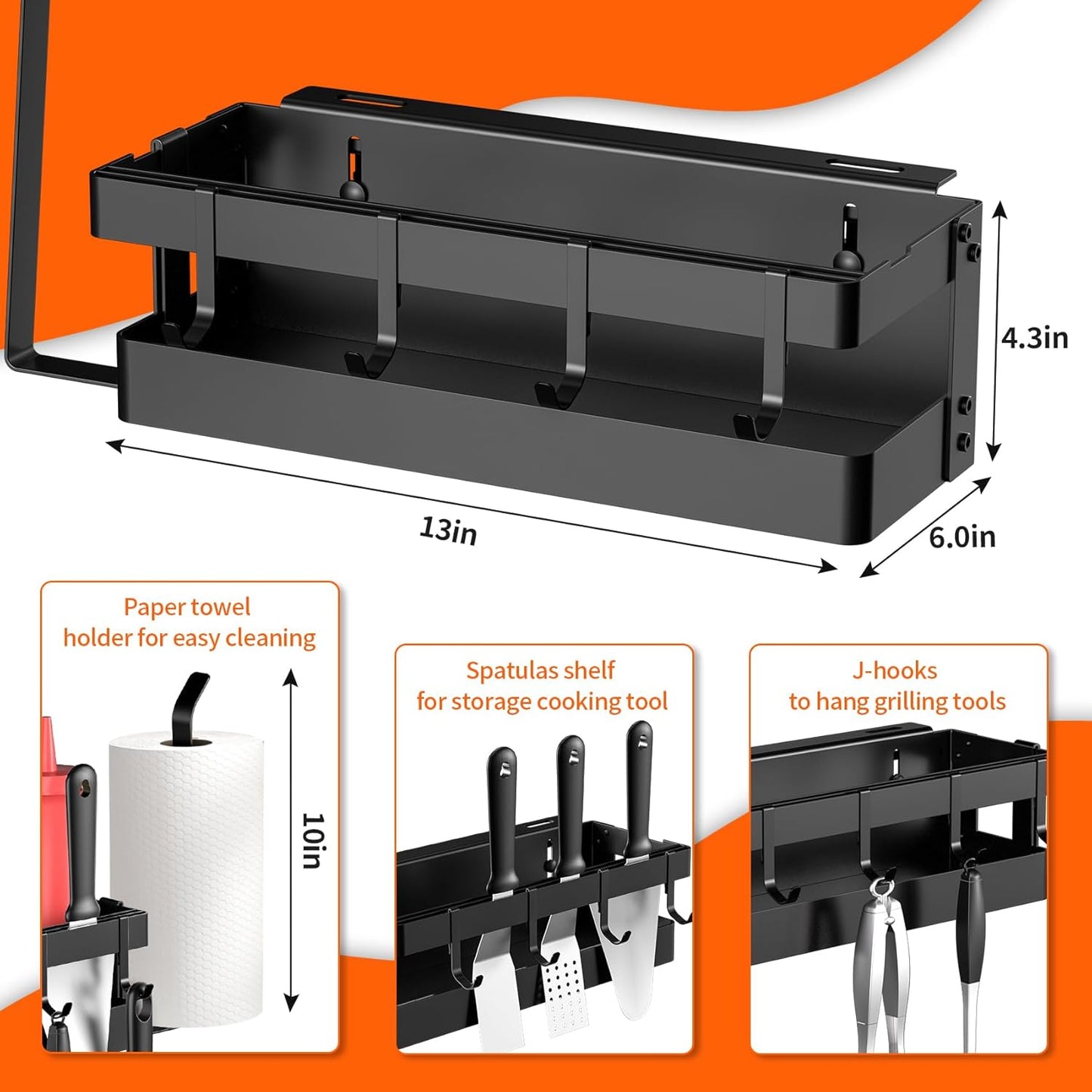 4.3in

13in

6.0in

Paper towel holder for easy cleaning

10in

Spatulas shelf for storage cooking tool

J-hooks to hang grilling tools