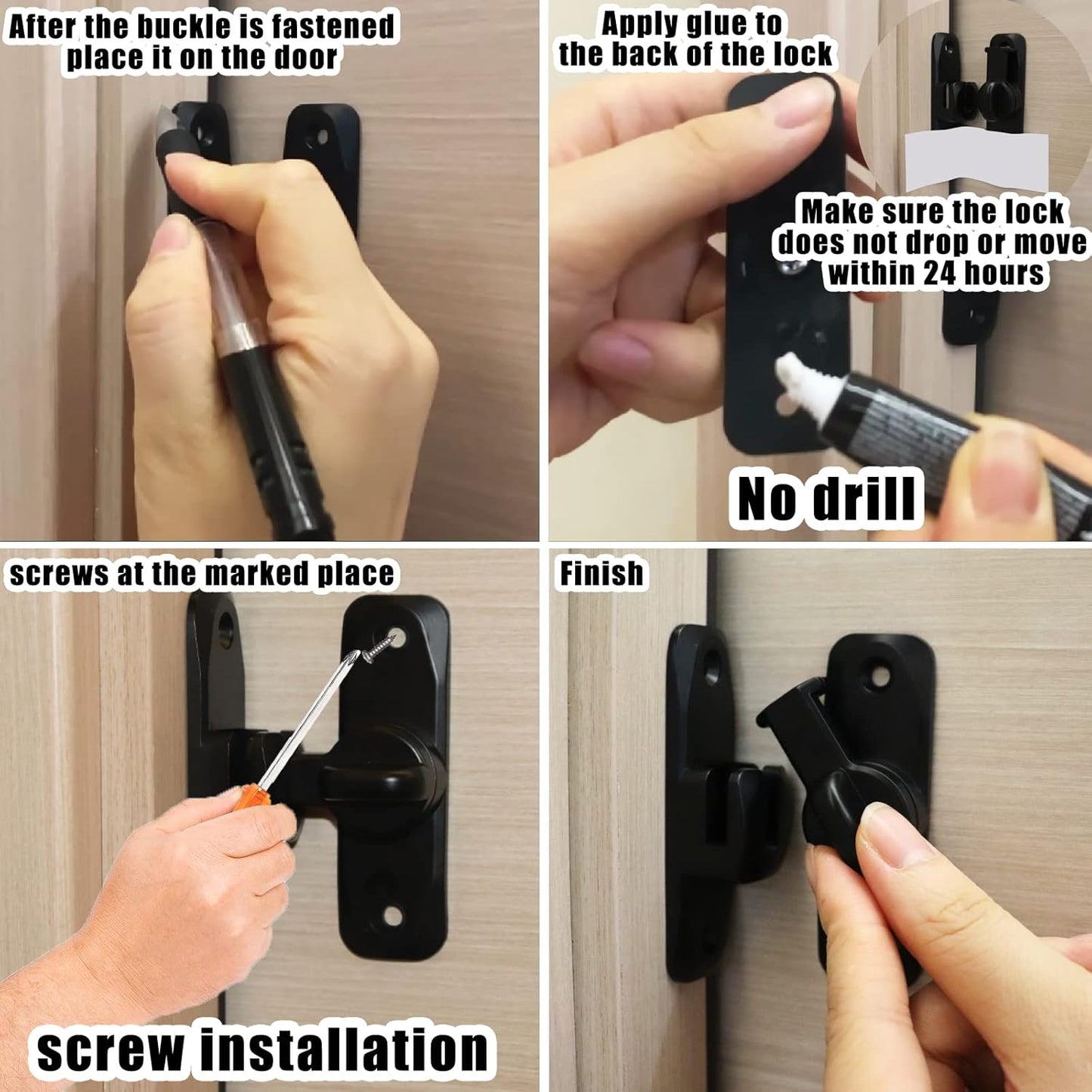 After the buckle is fastened place it on the door

Apply glue to the back of the lock

Make sure the lock does not drop or move within 24 hours

No drill

screws at the marked place

screw installation

Finish