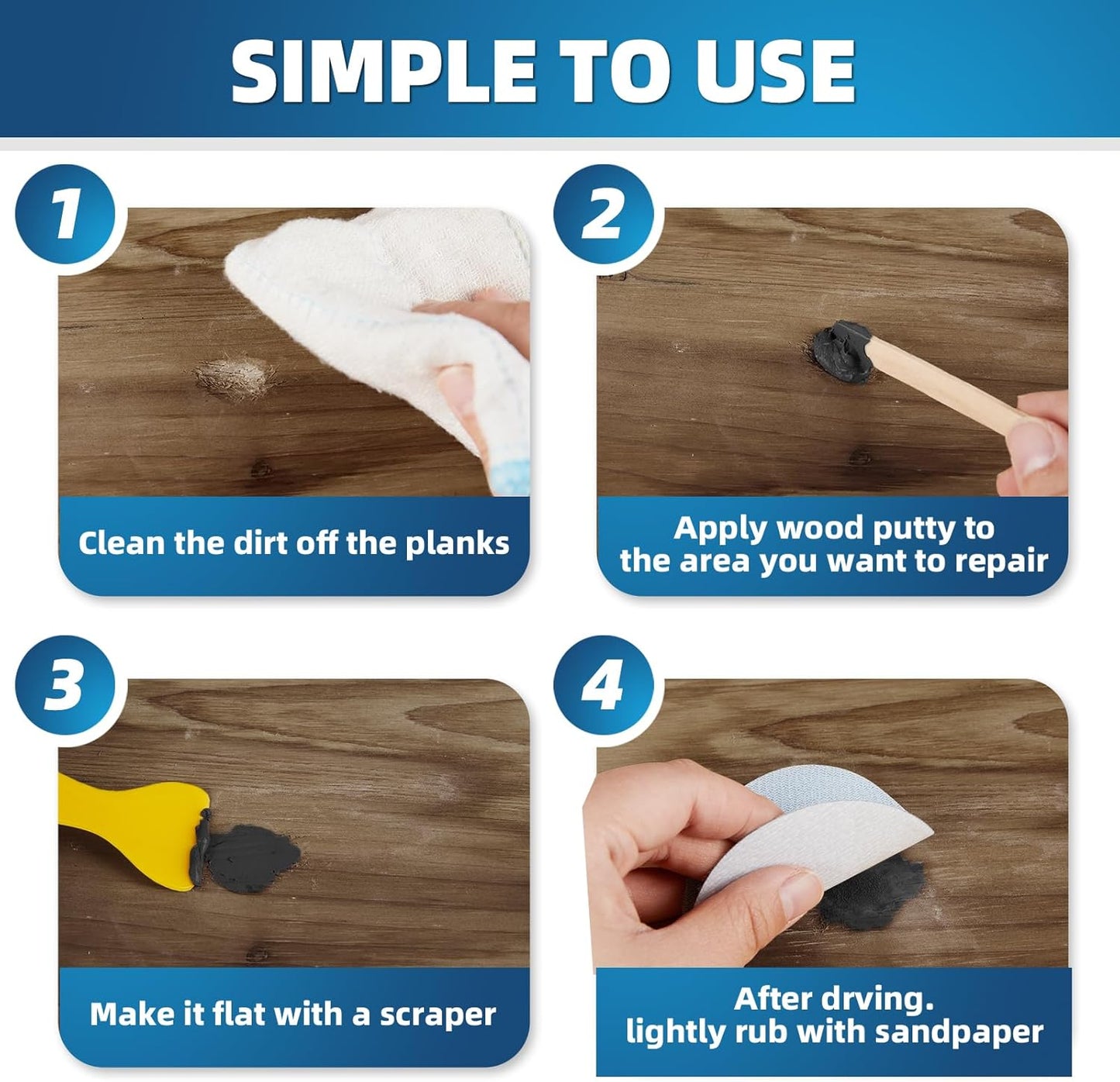 SIMPLE TO USE

1

Clean the dirt off the planks

2

Apply wood putty to the area you want to repair

3

Make it flat with a scraper

4

After drving. lightly rub with sandpaper