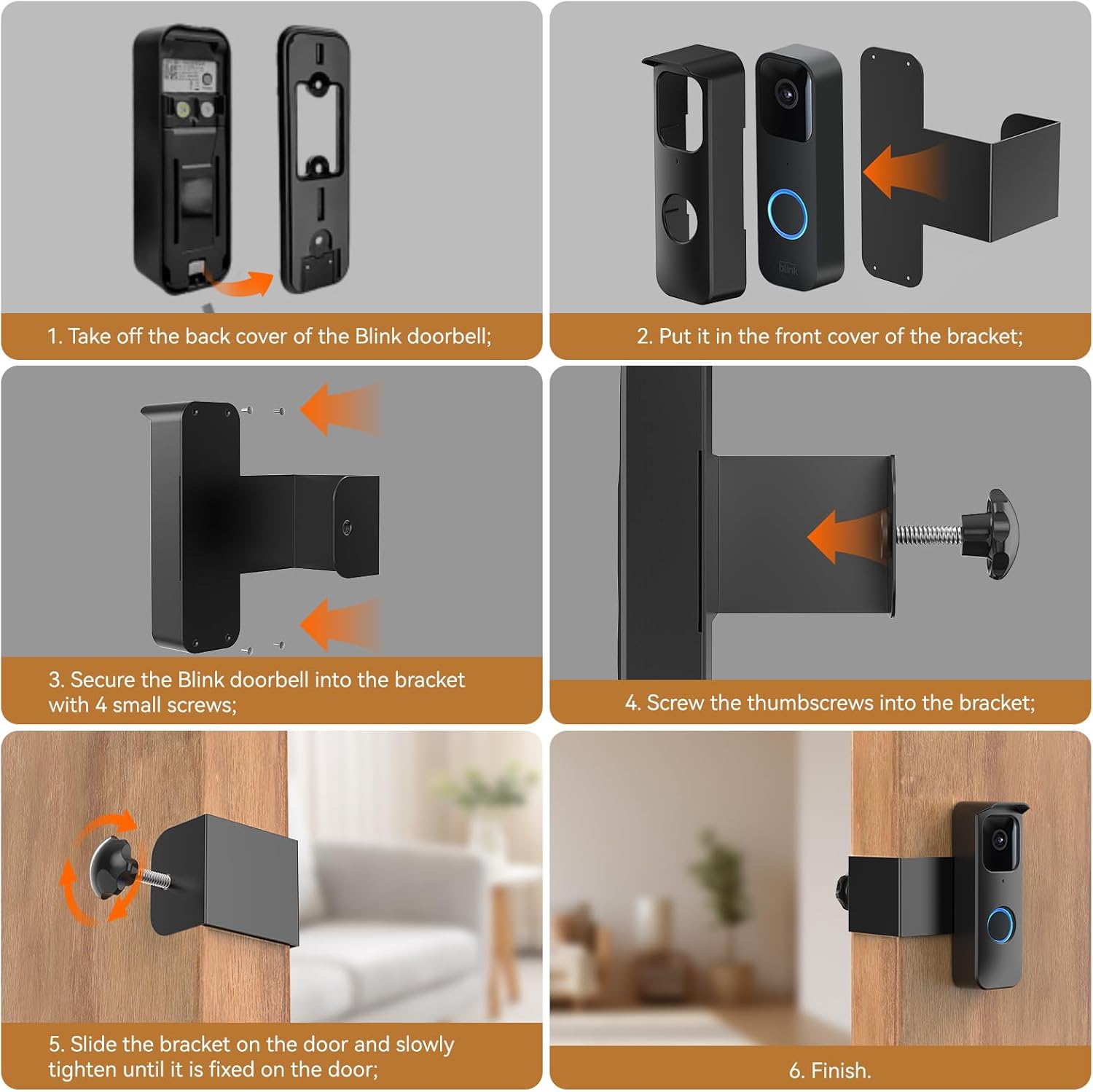 1. Take off the back cover of the Blink doorbell;

blink

2. Put it in the front cover of the bracket;

3. Secure the Blink doorbell into the bracket with 4 small screws;

4. Screw the thumbscrews into the bracket;

5. Slide the bracket on the door and slowly tighten until it is fixed on the door;

6. Finish.