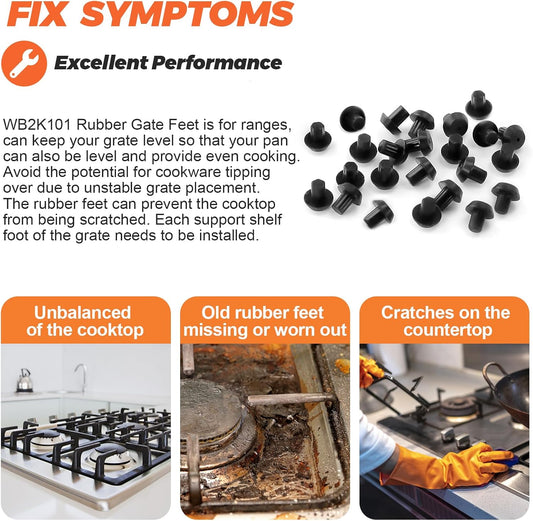 FIX SYMPTOMS

Excellent Performance

WB2K101 Rubber Gate Feet is for ranges, can keep your grate level so that your pan can also be level and provide even cooking. Avoid the potential for cookware tipping over due to unstable grate placement. The rubber feet can prevent the cooktop from being scratched. Each support shelf foot of the grate needs to be installed.

Unbalanced of the cooktop

Old rubber feet missing or worn out

Cratches on the countertop