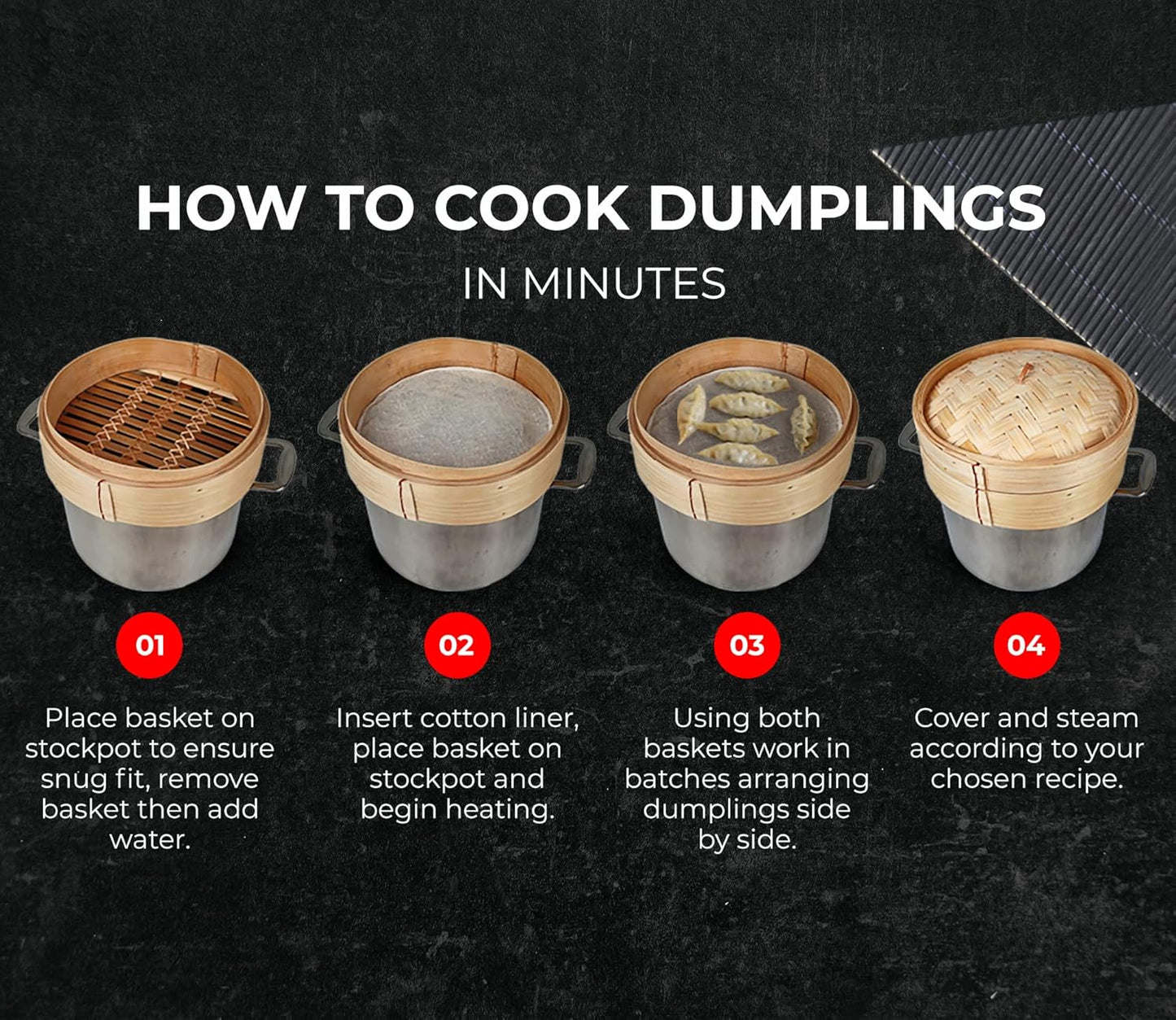 HOW TO COOK DUMPLINGS

IN MINUTES

01

Place basket on stockpot to ensure snug fit, remove basket then add water.

02

Insert cotton liner, place basket on stockpot and begin heating.

03

Using both baskets work in batches arranging dumplings side by side.

04

Cover and steam according to your chosen recipe.