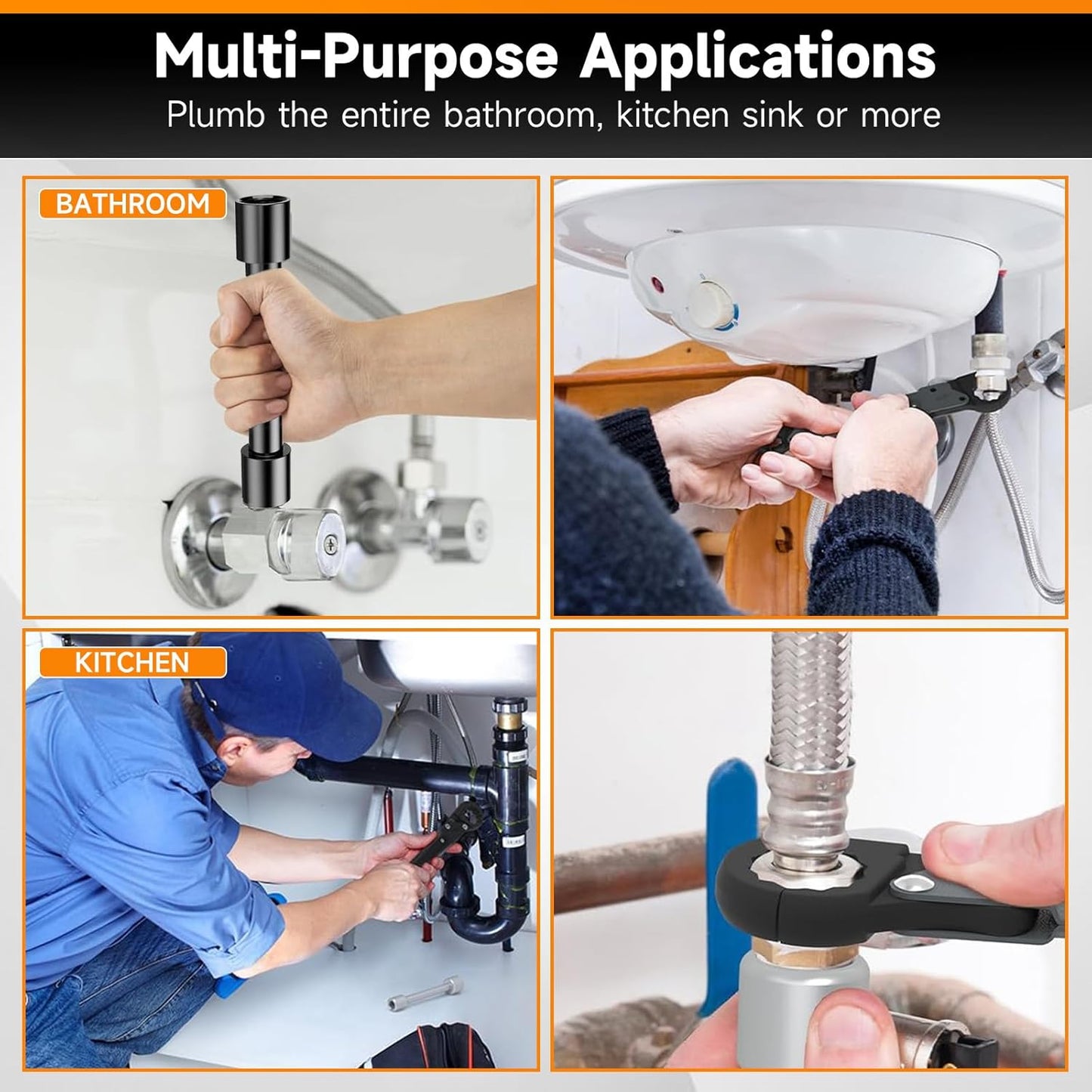 Multi-Purpose Applications
Plumb the entire bathroom, kitchen sink or more

BATHROOM

KITCHEN