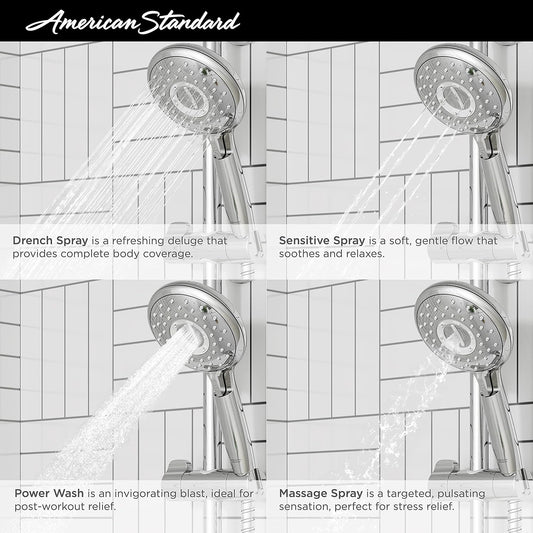 American Standard

Drench Spray is a refreshing deluge that provides complete body coverage.

Sensitive Spray is a soft, gentle flow that soothes and relaxes.

Power Wash is an invigorating blast, ideal for post-workout relief.

Massage Spray is a targeted, pulsating sensation, perfect for stress relief.