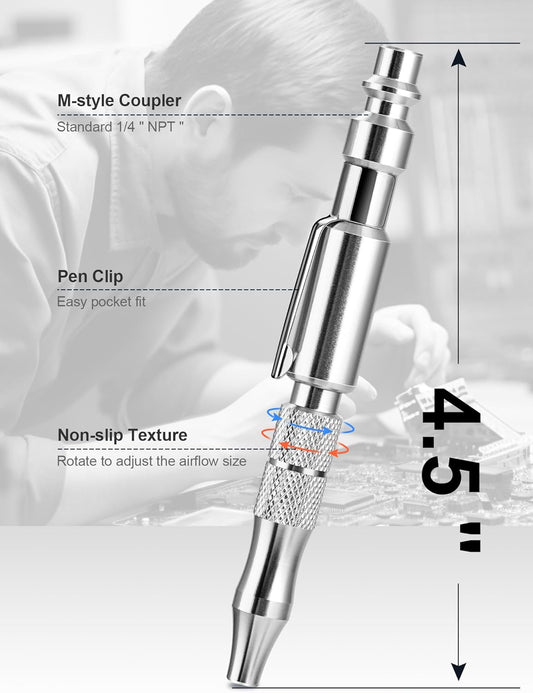 M-style Coupler
Standard 1/4 " NPT "

Pen Clip
Easy pocket fit

Non-slip Texture
Rotate to adjust the airflow size

4.5"