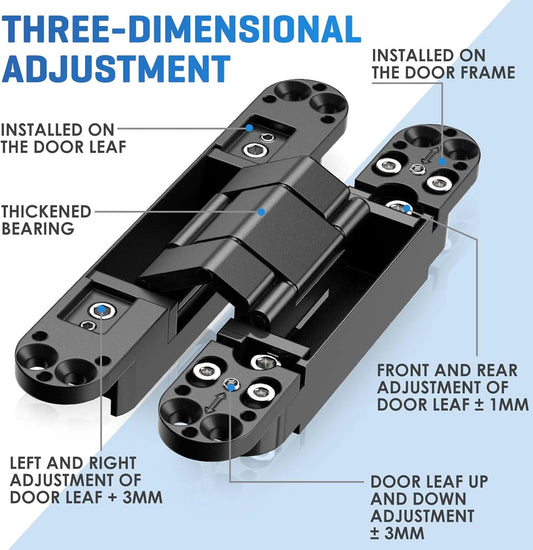 THREE-DIMENSIONAL ADJUSTMENT

INSTALLED ON THE DOOR FRAME

INSTALLED ON THE DOOR LEAF

THICKENED BEARING

FRONT AND REAR ADJUSTMENT OF DOOR LEAF ± 1MM

LEFT AND RIGHT ADJUSTMENT OF DOOR LEAF + 3MM

DOOR LEAF UP AND DOWN ADJUSTMENT ± 3MM