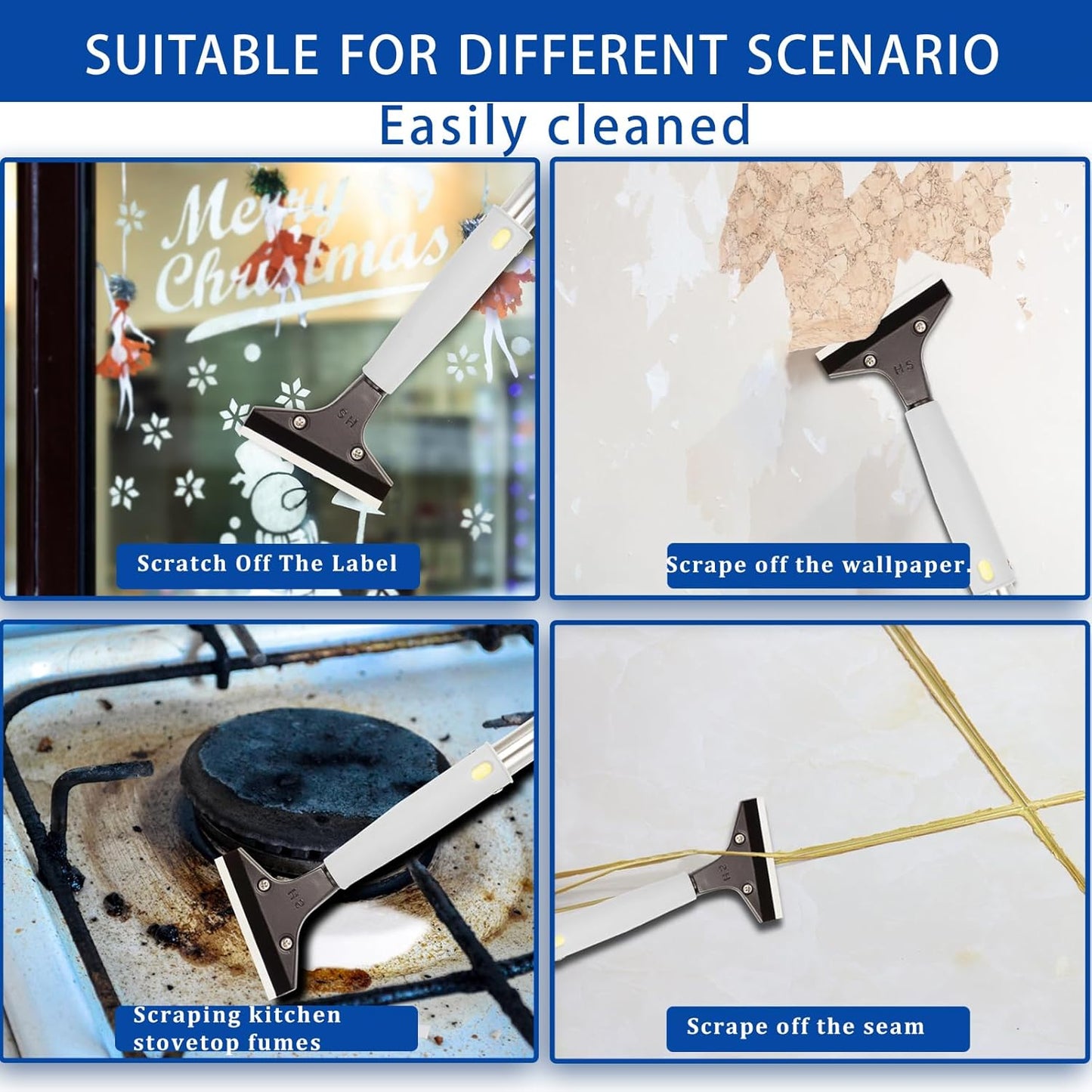 SUITABLE FOR DIFFERENT SCENARIO

Easily cleaned

Merry Christmas

HS

Scratch Off The Label

HS

Scrape off the wallpaper.

HS

Scraping kitchen stovetop fumes

HS

Scrape off the seam