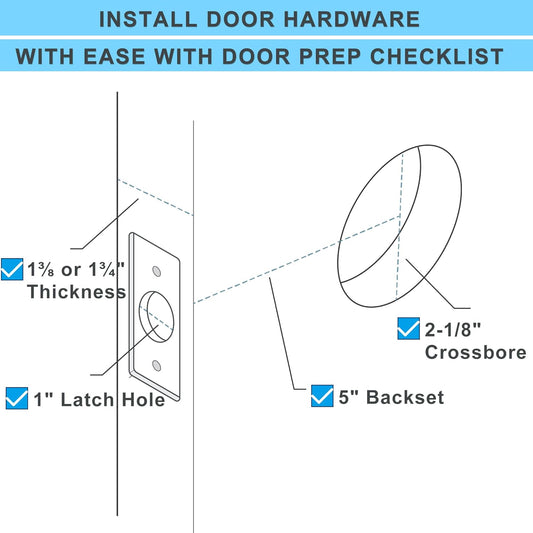 INSTALL DOOR HARDWARE

WITH EASE WITH DOOR PREP CHECKLIST

1⅜ or 1¾" Thickness

1" Latch Hole

2-1/8" Crossbore

5" Backset