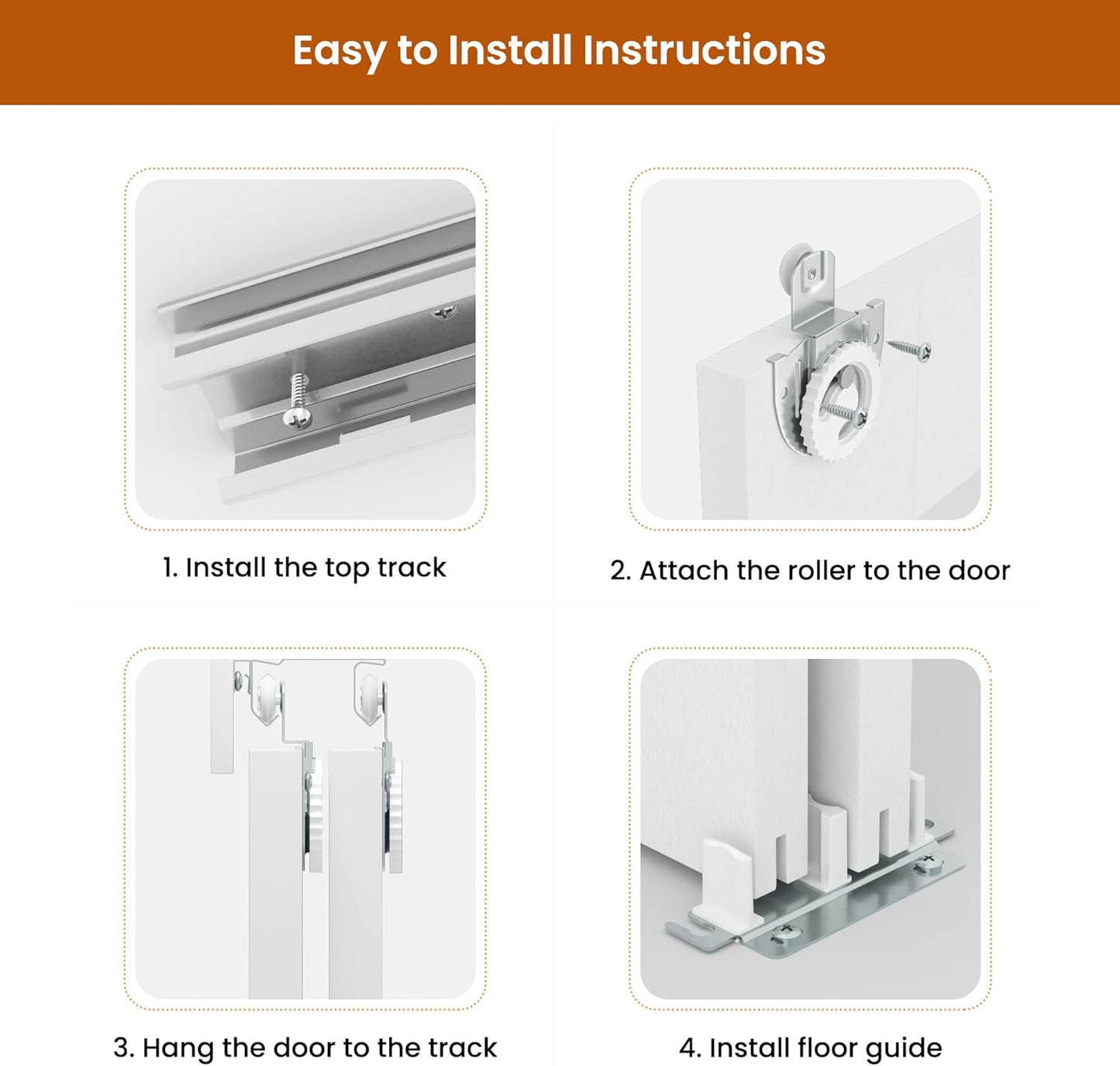 Easy to Install Instructions

1. Install the top track

2. Attach the roller to the door

3. Hang the door to the track

4. Install floor guide