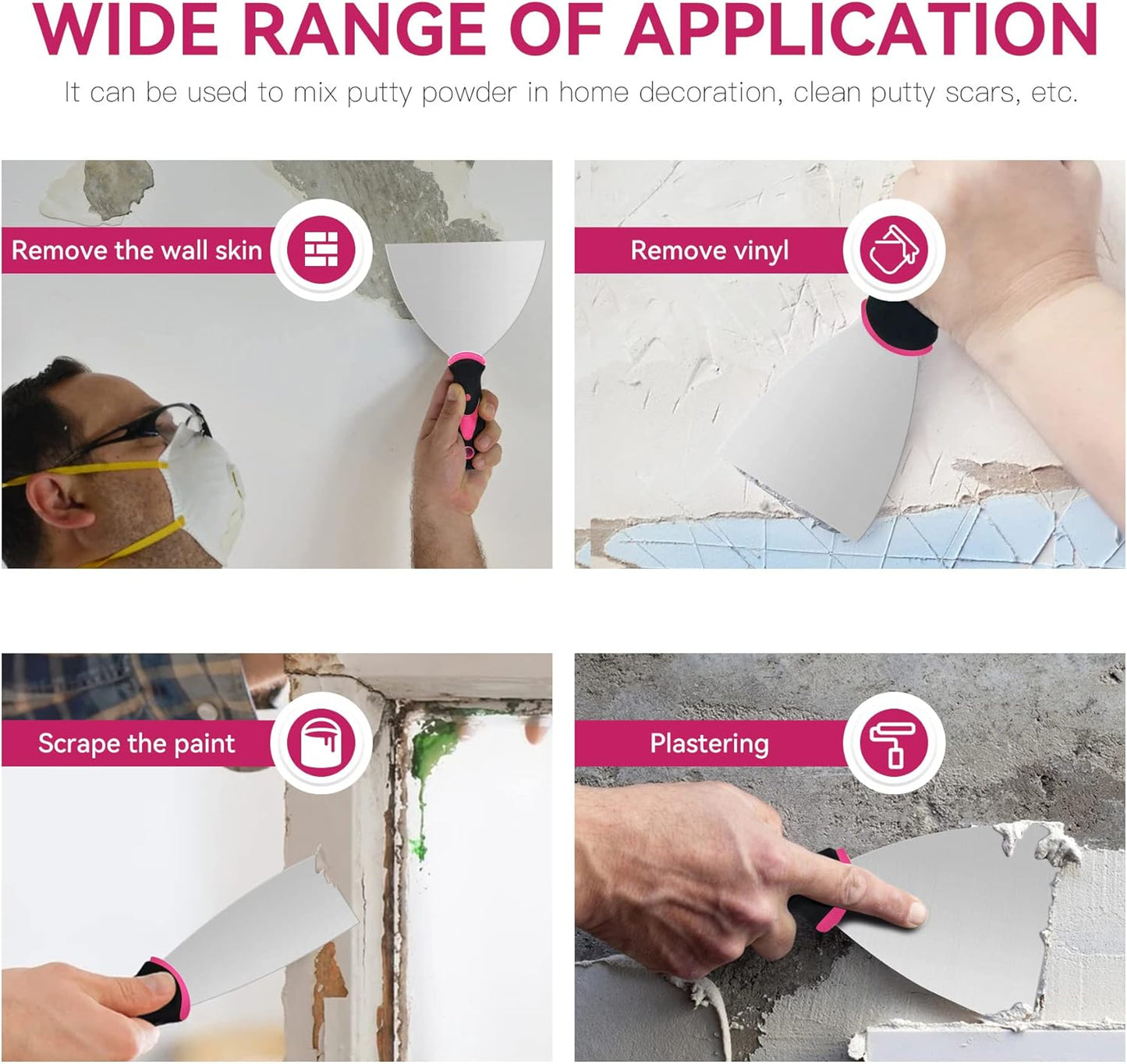 WIDE RANGE OF APPLICATION

It can be used to mix putty powder in home decoration, clean putty scars, etc.

Remove the wall skin

Remove vinyl

Scrape the paint

Plastering