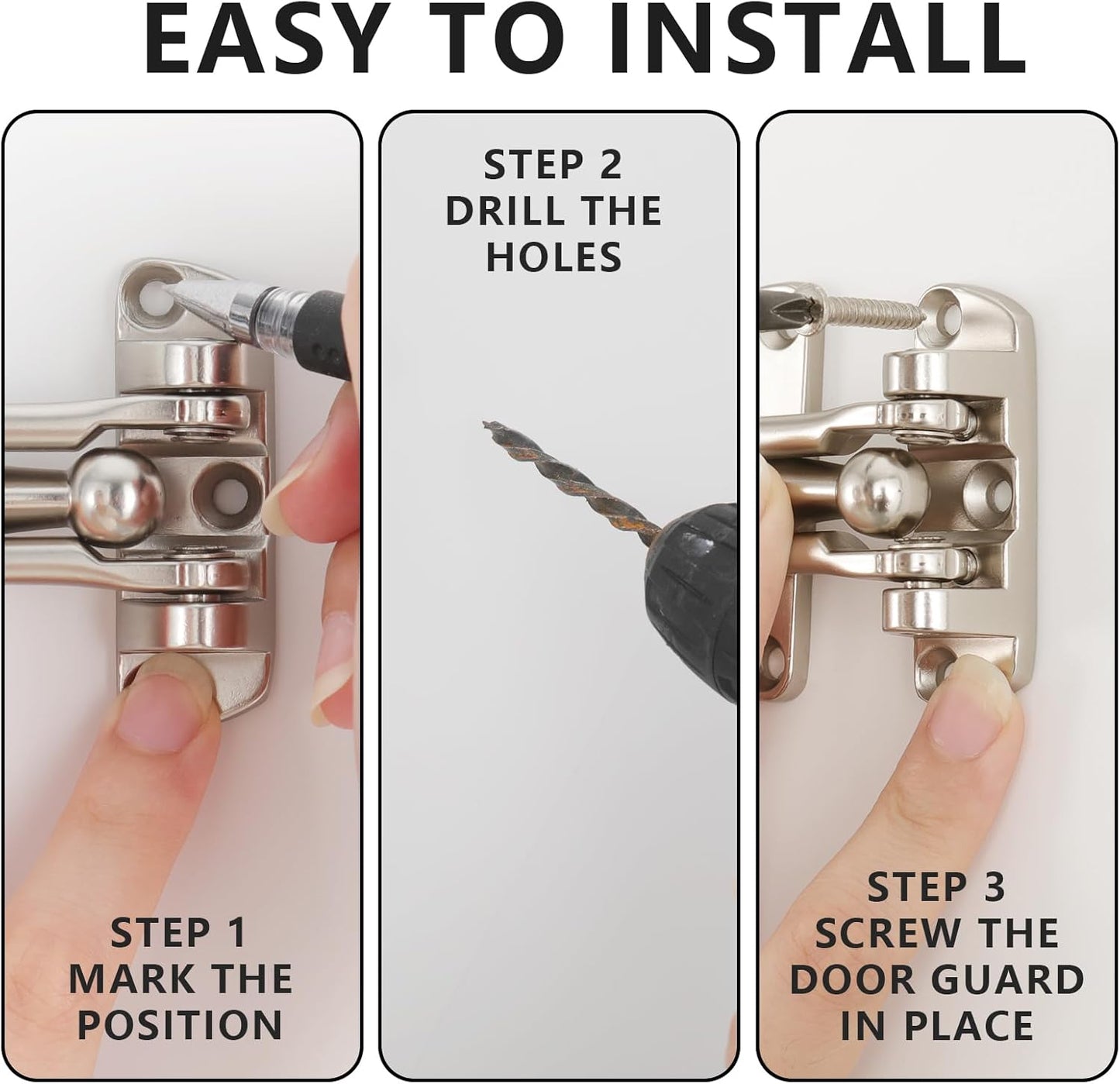 EASY TO INSTALL

STEP 1
MARK THE POSITION

STEP 2
DRILL THE HOLES

STEP 3
SCREW THE DOOR GUARD IN PLACE