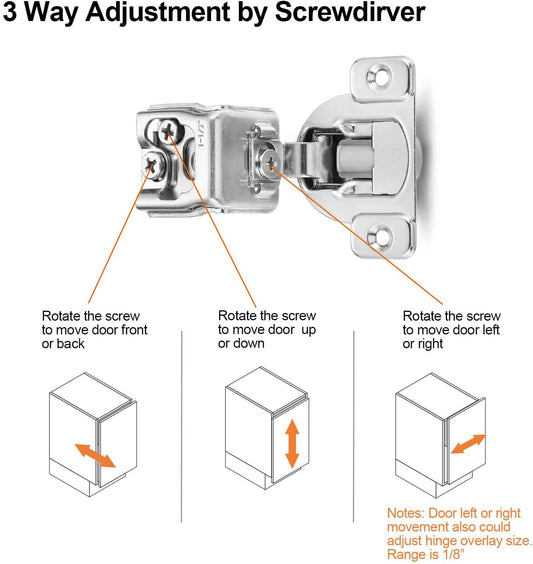 3 Way Adjustment by Screwdirver

1-1/2"

Rotate the screw to move door front or back

Rotate the screw to move door  up or down

Rotate the screw to move door left or right

Notes: Door left or right movement also could adjust hinge overlay size. Range is 1/8"