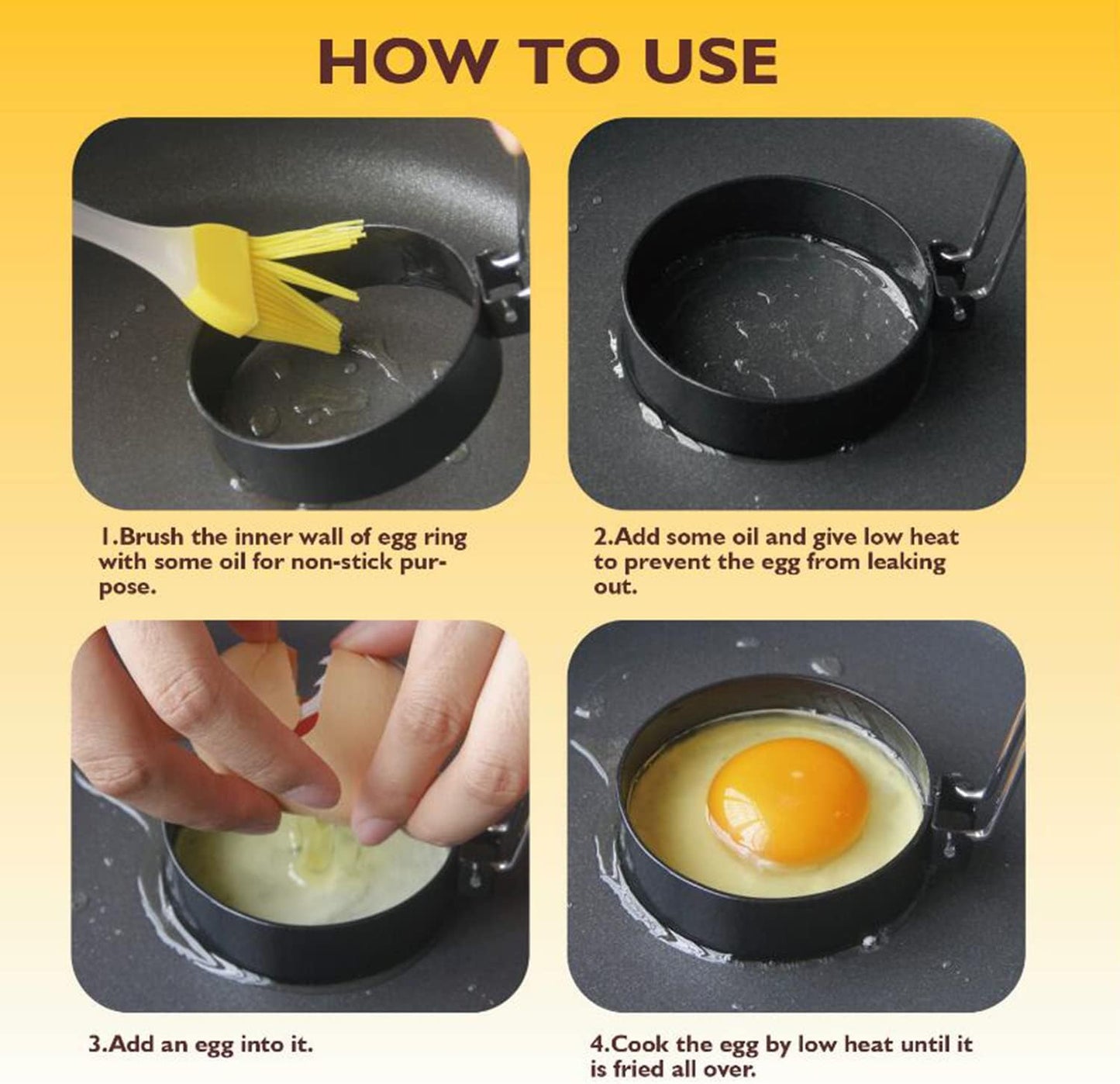 HOW TO USE

1.Brush the inner wall of egg ring with some oil for non-stick purpose.

2.Add some oil and give low heat to prevent the egg from leaking out.

3.Add an egg into it.

4.Cook the egg by low heat until it is fried all over.