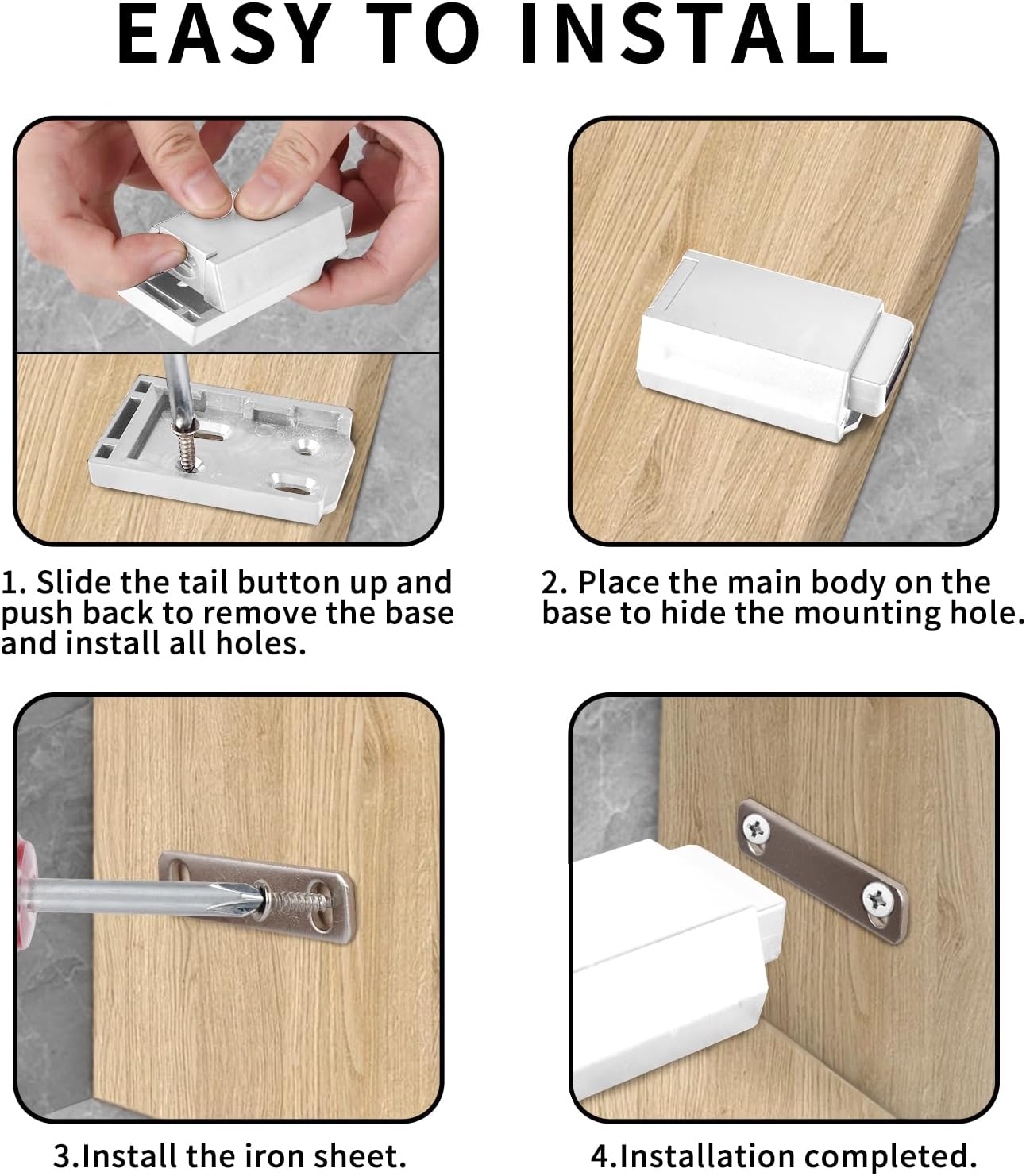 EASY TO INSTALL

1. Slide the tail button up and push back to remove the base and install all holes.

2. Place the main body on the base to hide the mounting hole.

3.Install the iron sheet.

4.Installation completed.