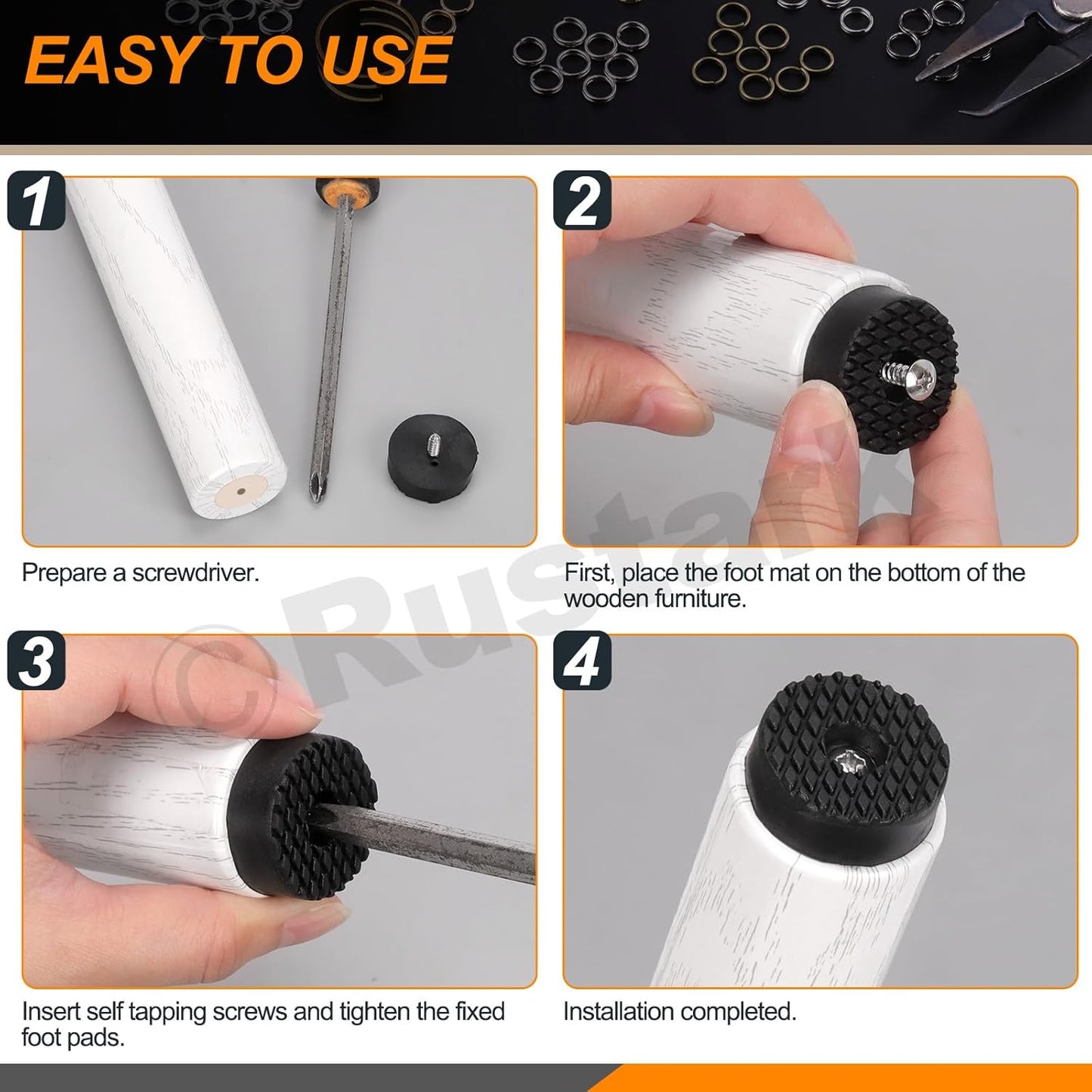 EASY TO USE

1

Prepare a screwdriver.

2

First, place the foot mat on the bottom of the wooden furniture.

3

Insert self tapping screws and tighten the fixed foot pads.

4

Installation completed.

©Rustark