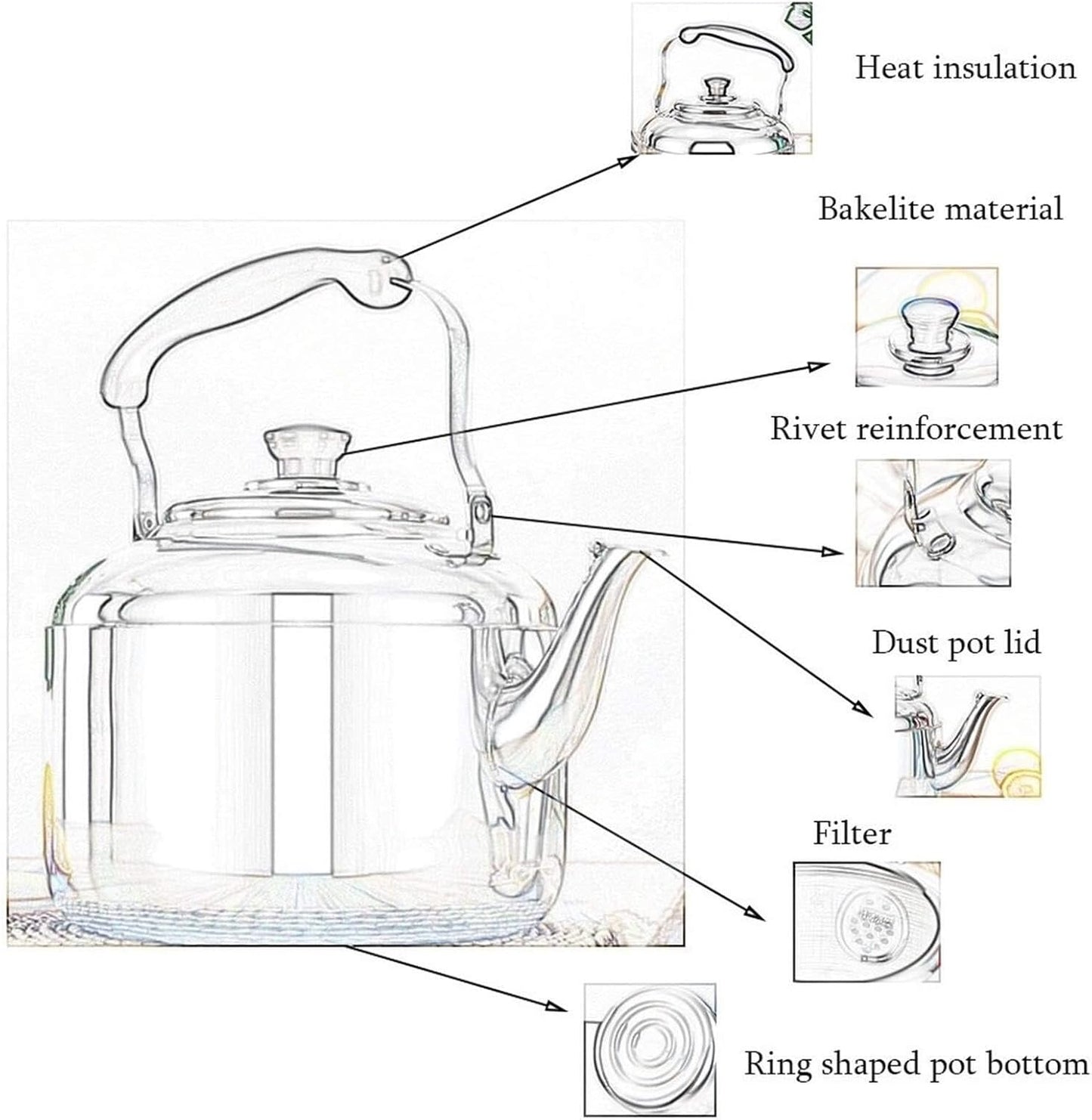 Heat insulation

Bakelite material

Rivet reinforcement

Dust pot lid

Filter

Ring shaped pot bottom