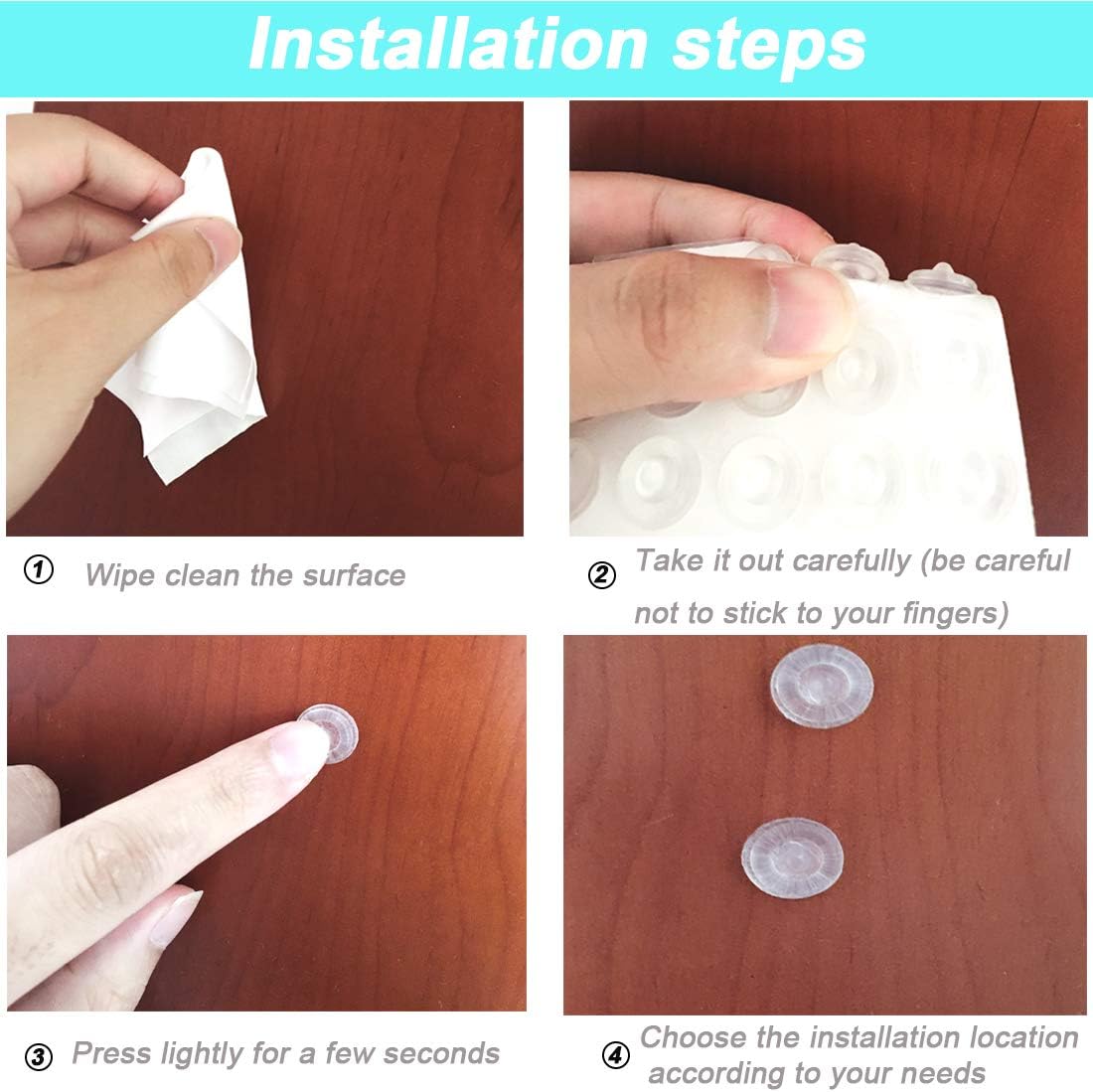 Installation steps

① Wipe clean the surface

② Take it out carefully (be careful not to stick to your fingers)

③ Press lightly for a few seconds

④ Choose the installation location according to your needs