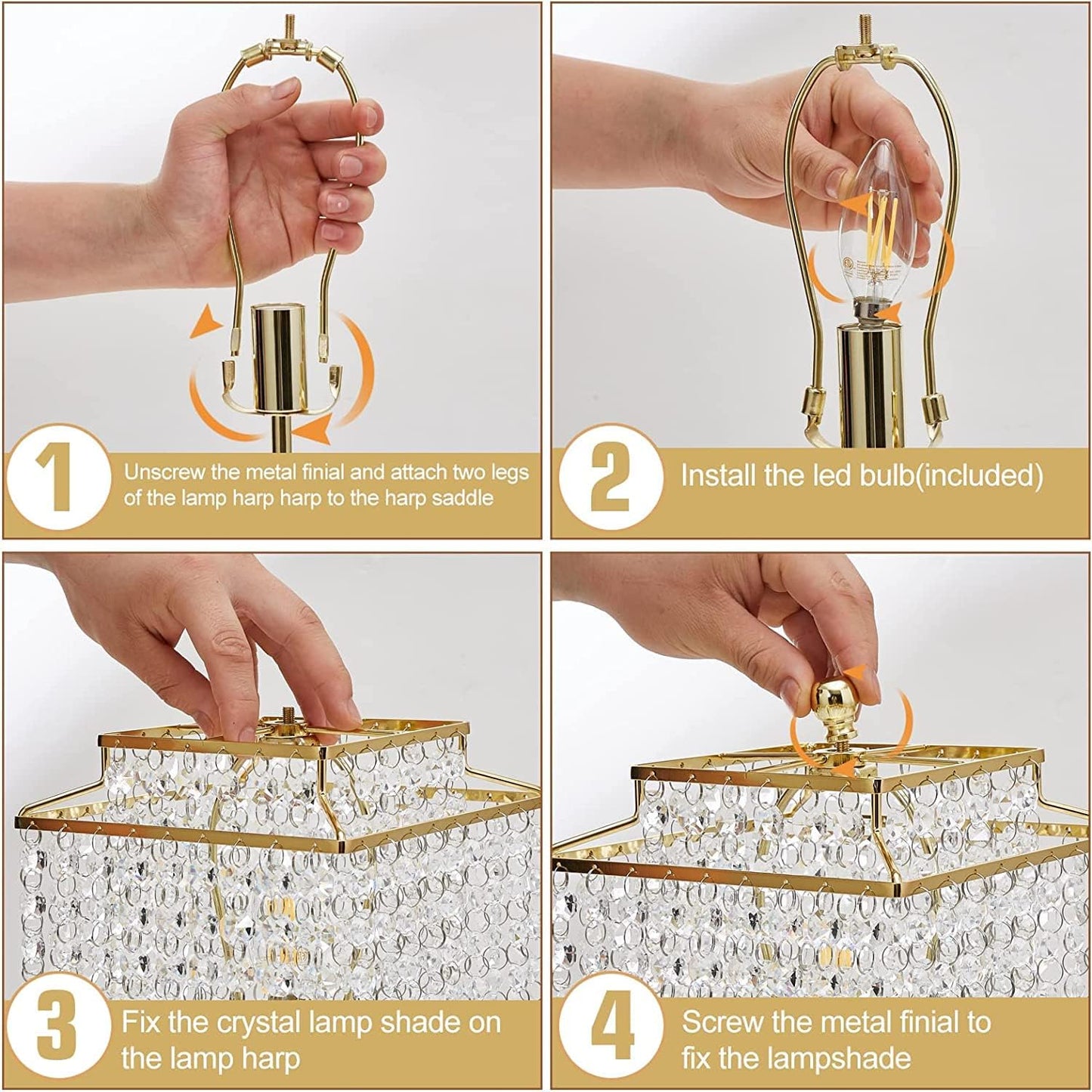 1
Unscrew the metal finial and attach two legs of the lamp harp harp to the harp saddle

2
Install the led bulb(included)

3
Fix the crystal lamp shade on the lamp harp

4
Screw the metal finial to fix the lampshade