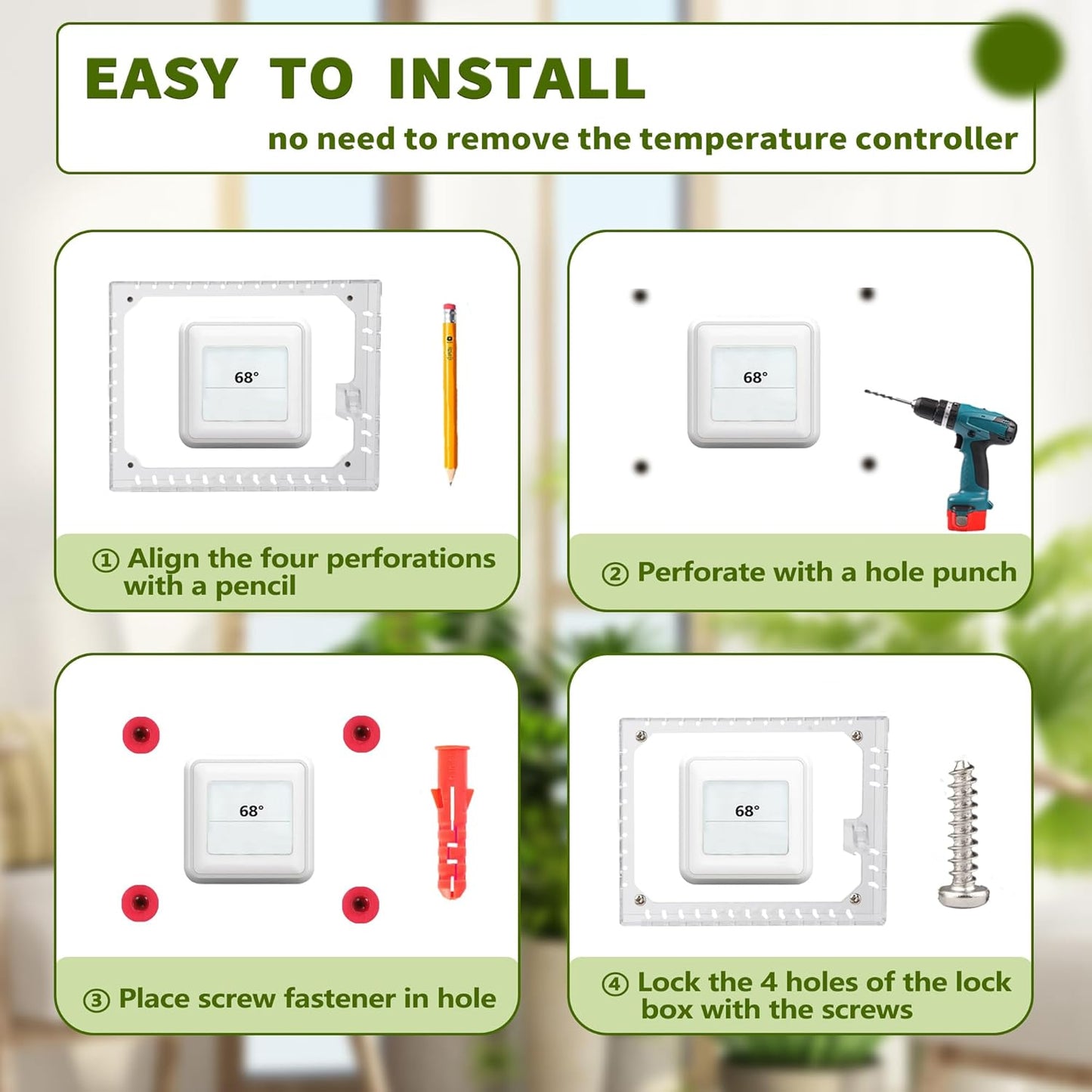 EASY TO INSTALL

no need to remove the temperature controller

68°

① Align the four perforations with a pencil

68°

② Perforate with a hole punch

68°

③ Place screw fastener in hole

68°

④ Lock the 4 holes of the lock box with the screws