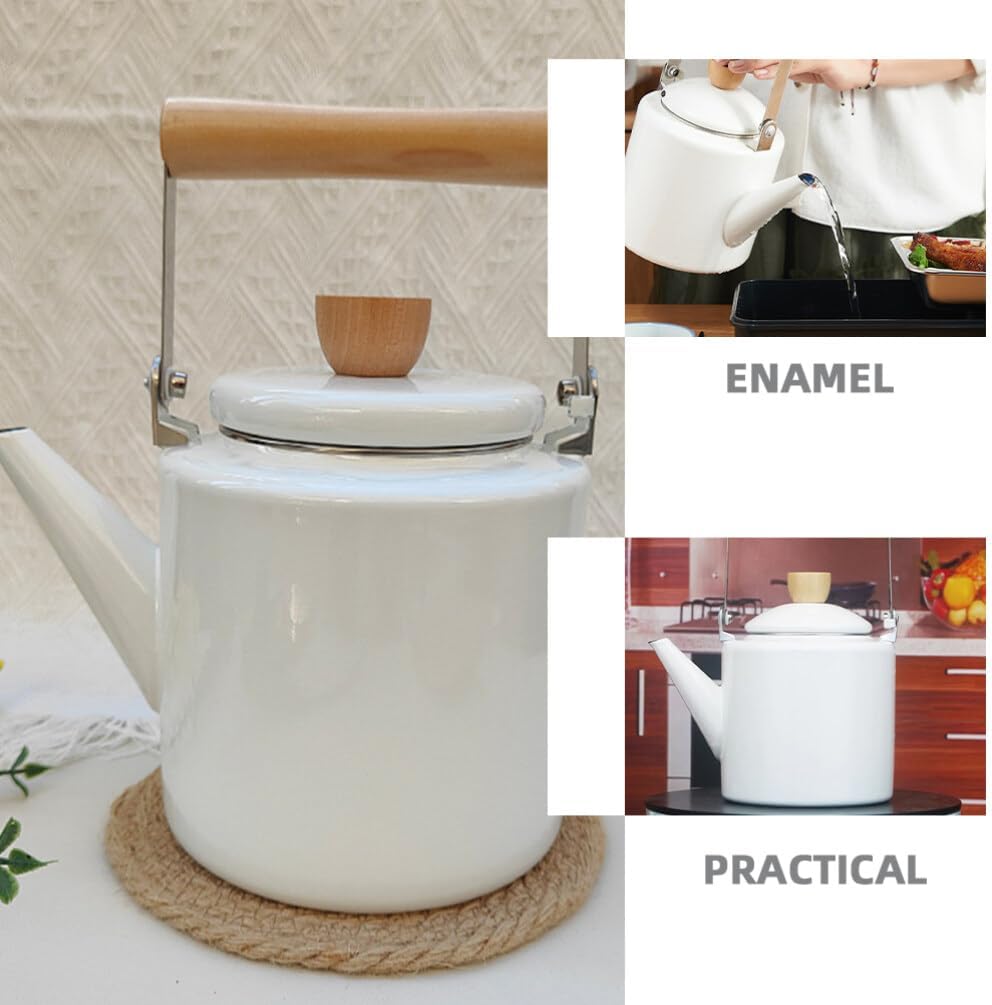 ENAMEL

PRACTICAL