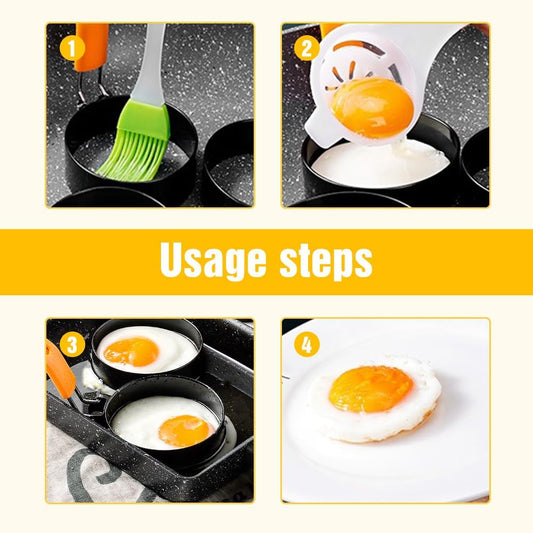 1

2

Usage steps

3

4