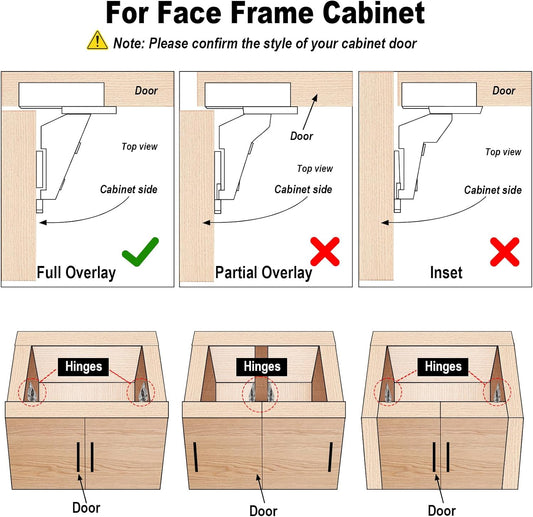 For Face Frame Cabinet

Note: Please confirm the style of your cabinet door

Door

Top view

Cabinet side

Full Overlay

Door

Top view

Cabinet side

Partial Overlay

Door

Top view

Cabinet side

Inset

Hinges

Door

Hinges

Door

Hinges

Door