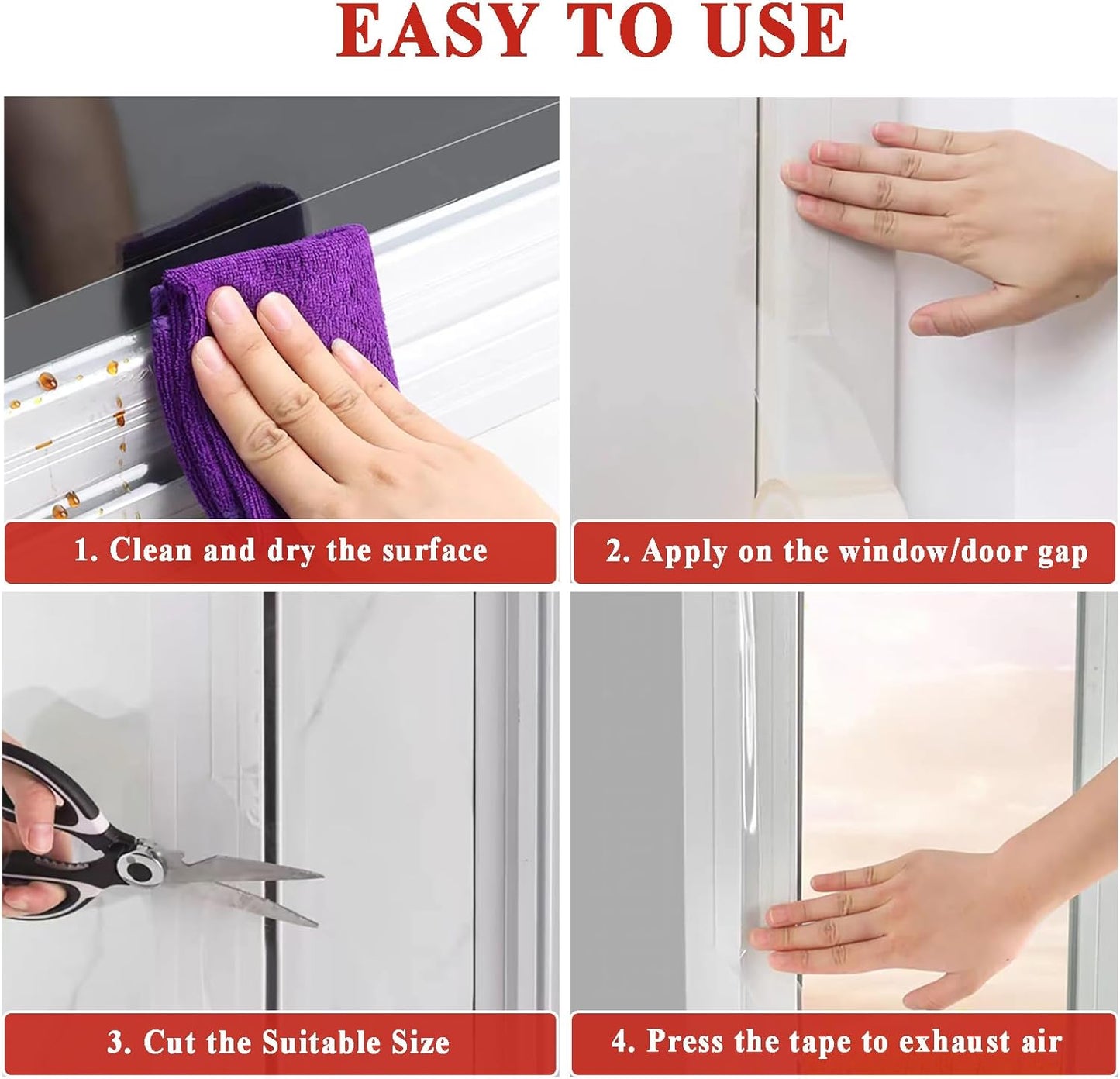 EASY TO USE

1. Clean and dry the surface

2. Apply on the window/door gap

3. Cut the Suitable Size

4. Press the tape to exhaust air