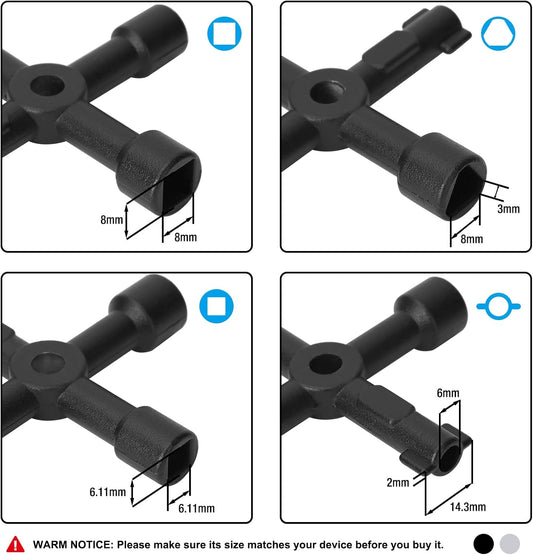 8mm

8mm

3mm

8mm

6.11mm

6.11mm

6mm

2mm

14.3mm

WARM NOTICE: Please make sure its size matches your device before you buy it.