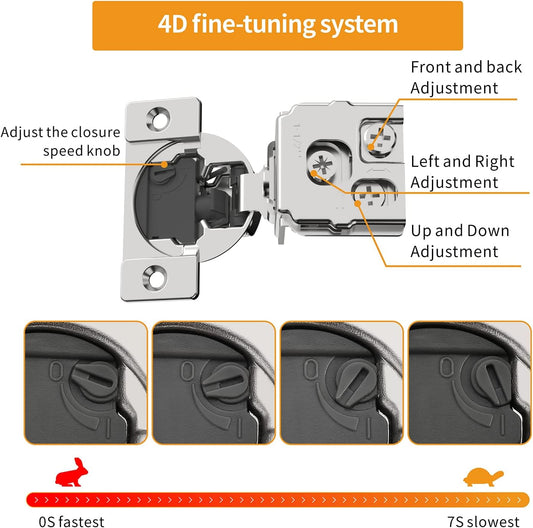 4D fine-tuning system

Adjust the closure speed knob

Front and back Adjustment

Left and Right Adjustment

Up and Down Adjustment

0S fastest

7S slowest