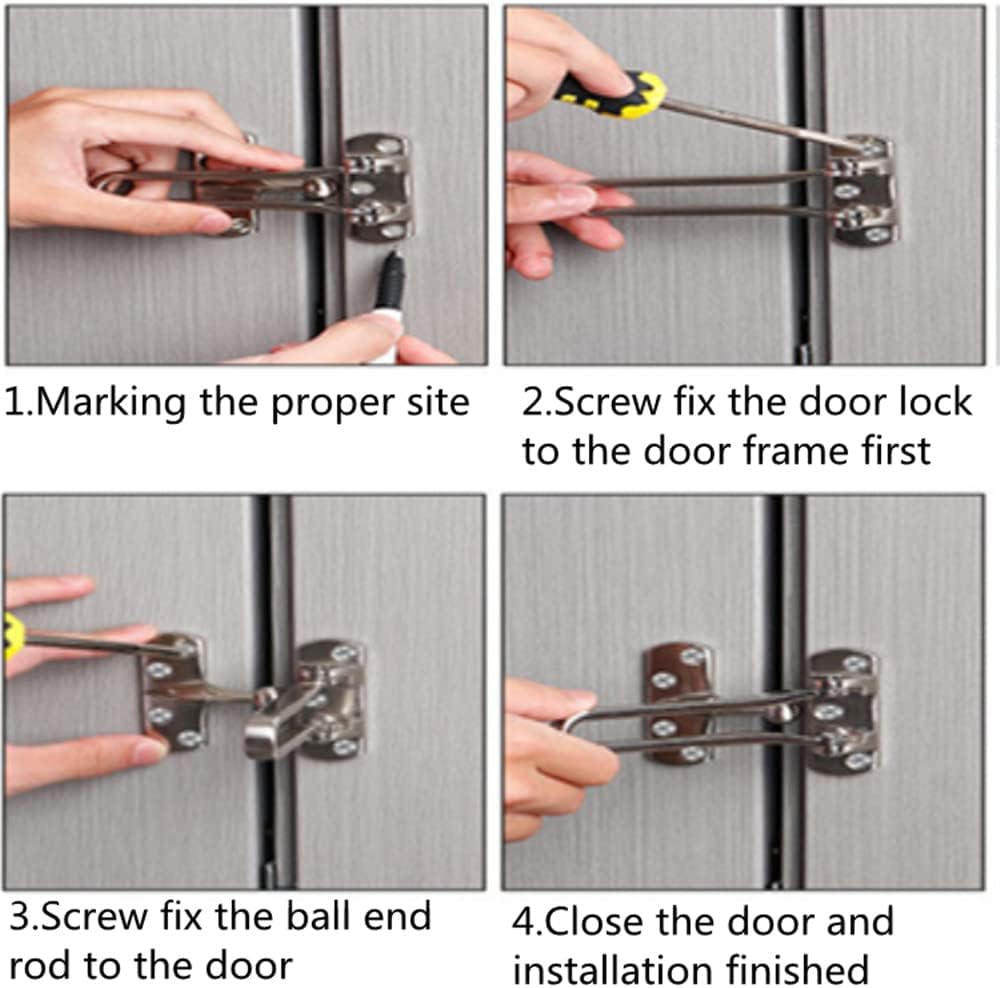 1.Marking the proper site

2.Screw fix the door lock to the door frame first

3.Screw fix the ball end rod to the door

4.Close the door and installation finished