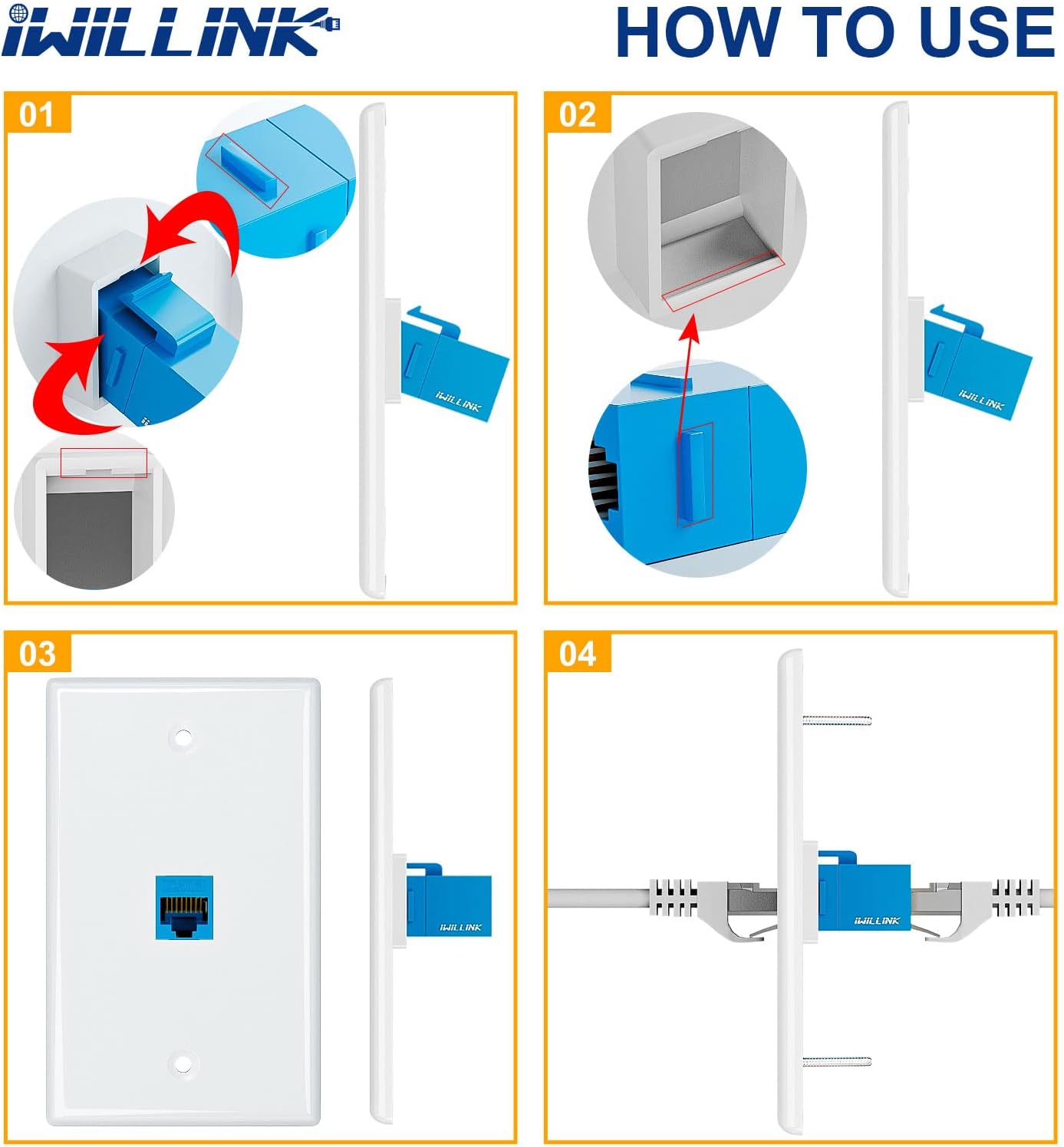 iWILLINK

HOW TO USE

01

iWILLINK

02

iWILLINK

03

iWILLINK

04

iWILLINK