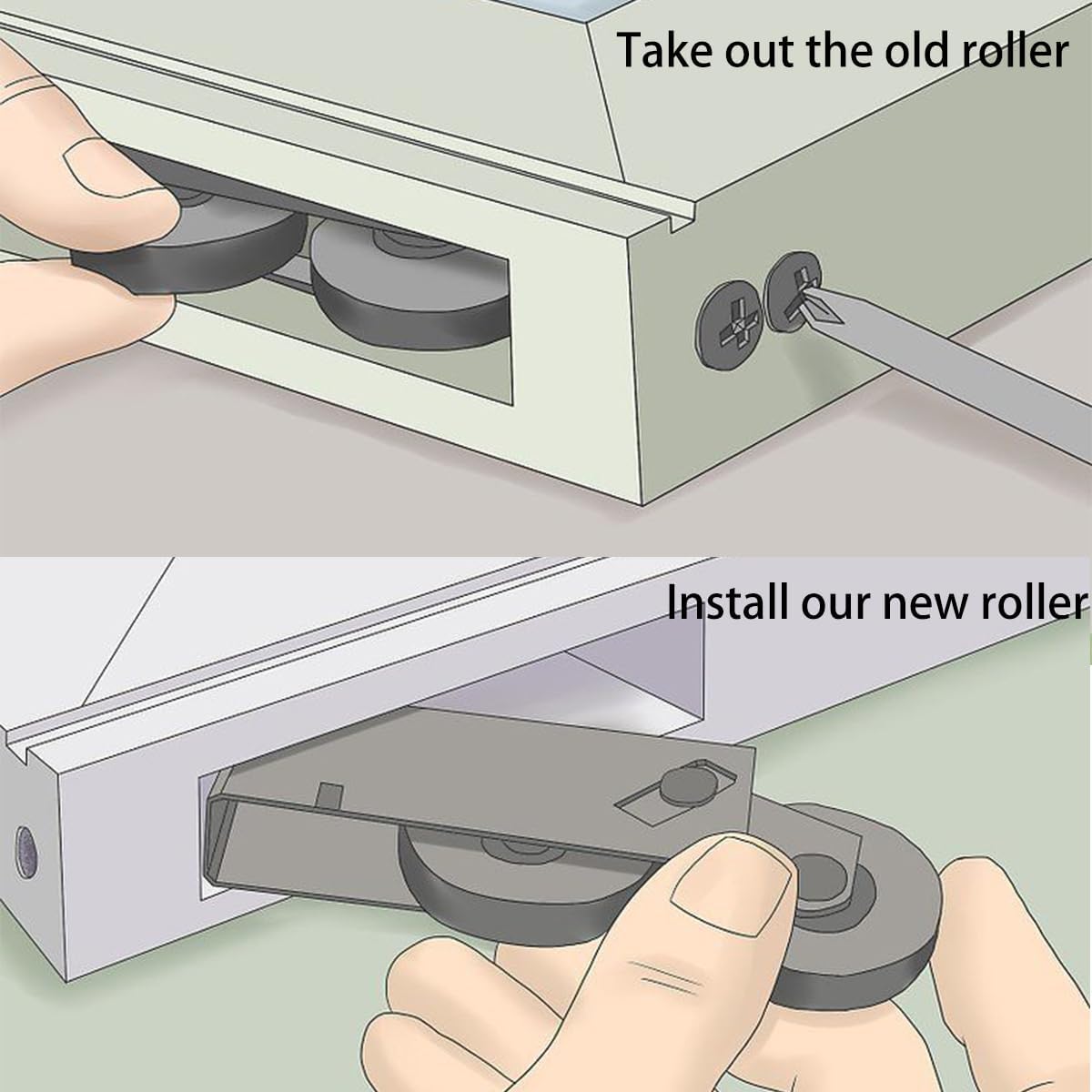 Take out the old roller

Install our new roller