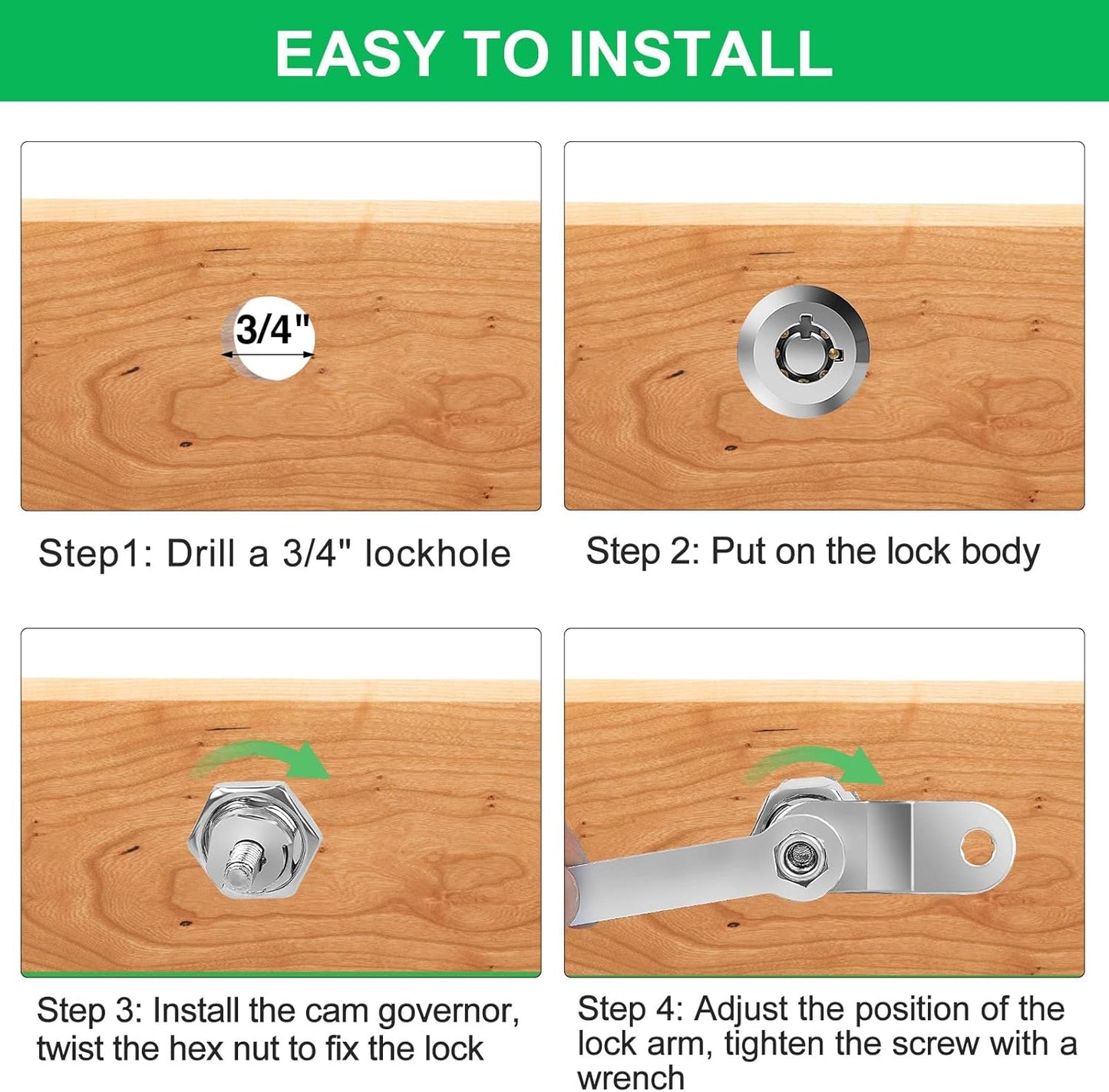 EASY TO INSTALL

3/4"

Step1: Drill a 3/4" lockhole

Step 2: Put on the lock body

Step 3: Install the cam governor, twist the hex nut to fix the lock

Step 4: Adjust the position of the lock arm, tighten the screw with a wrench