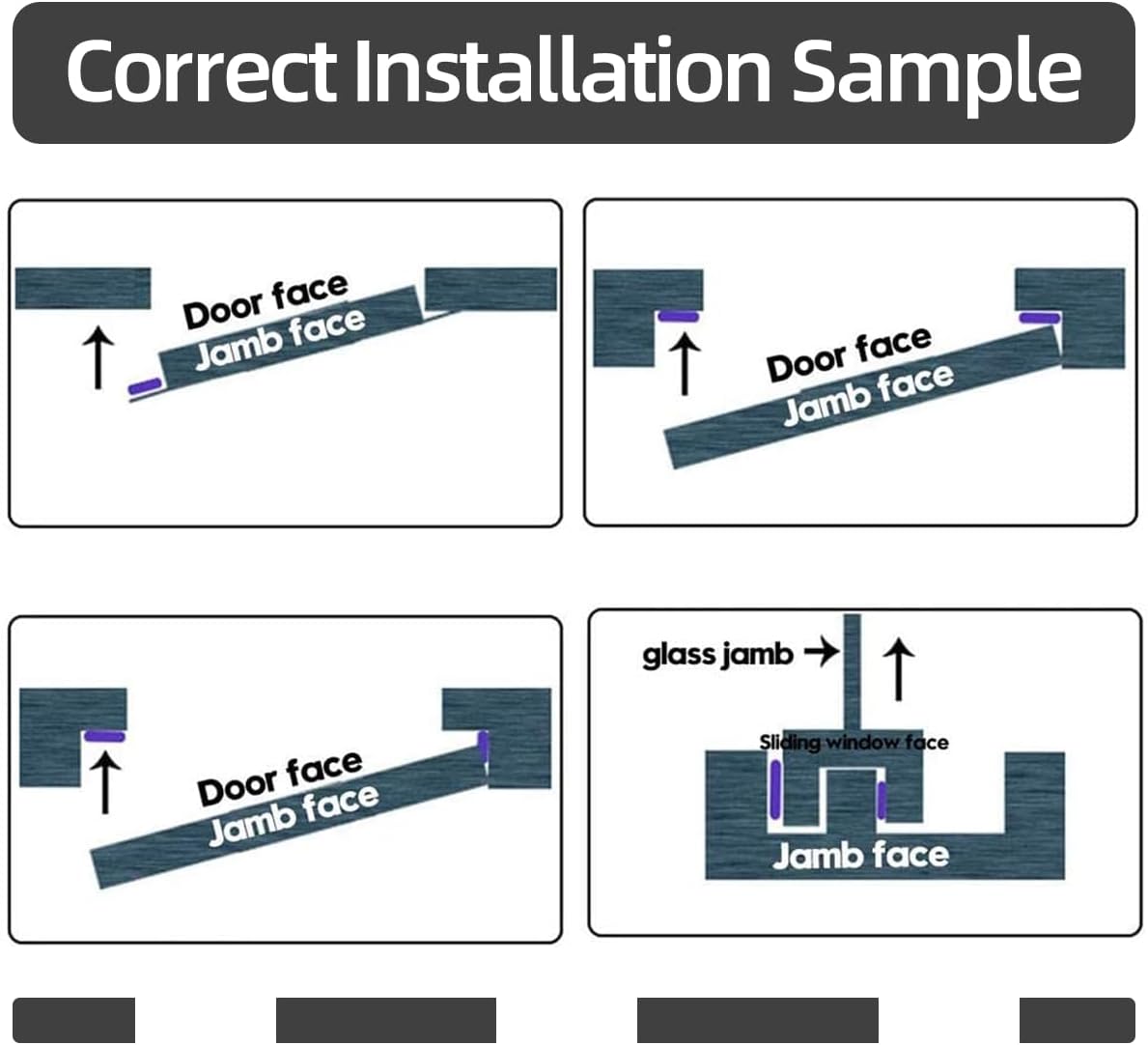 Correct Installation Sample

Door face
Jamb face

Door face
Jamb face

Door face
Jamb face

glass jamb
Sliding window face
Jamb face