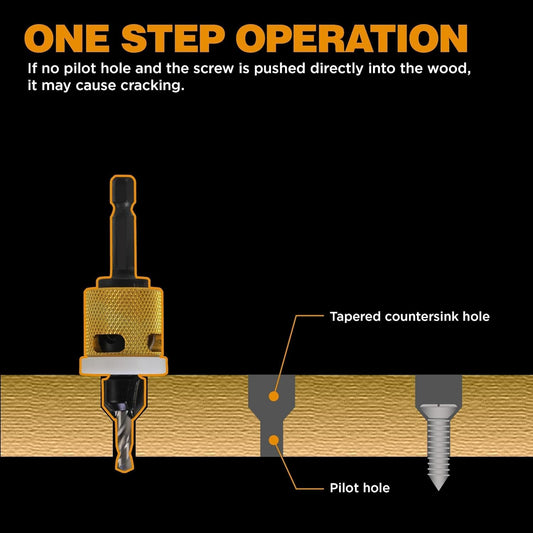 ONE STEP OPERATION

If no pilot hole and the screw is pushed directly into the wood, it may cause cracking.

Tapered countersink hole

Pilot hole