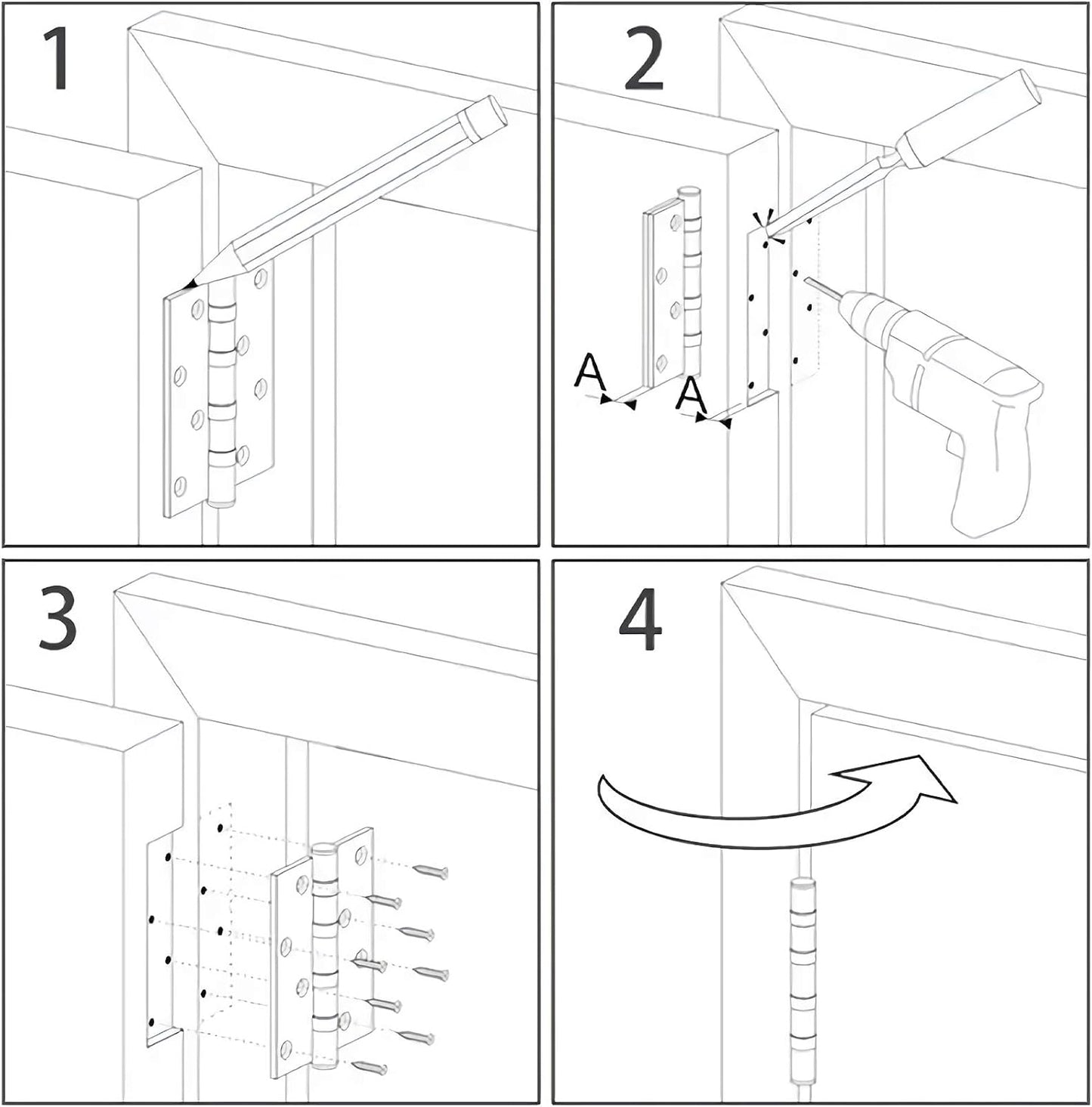 1

2

A

A

3

4