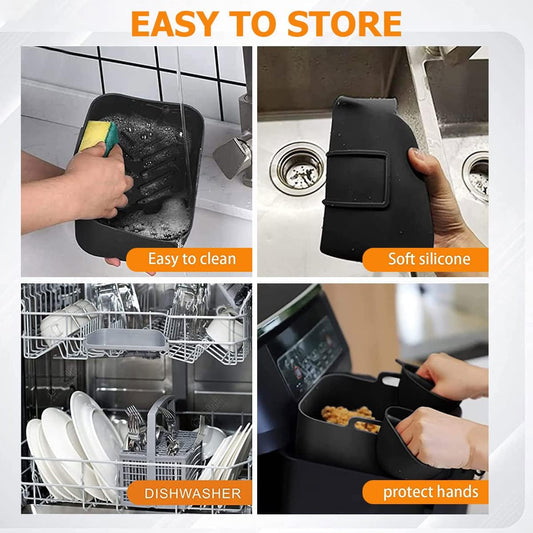 EASY TO STORE

Easy to clean

Soft silicone

DISHWASHER

protect hands