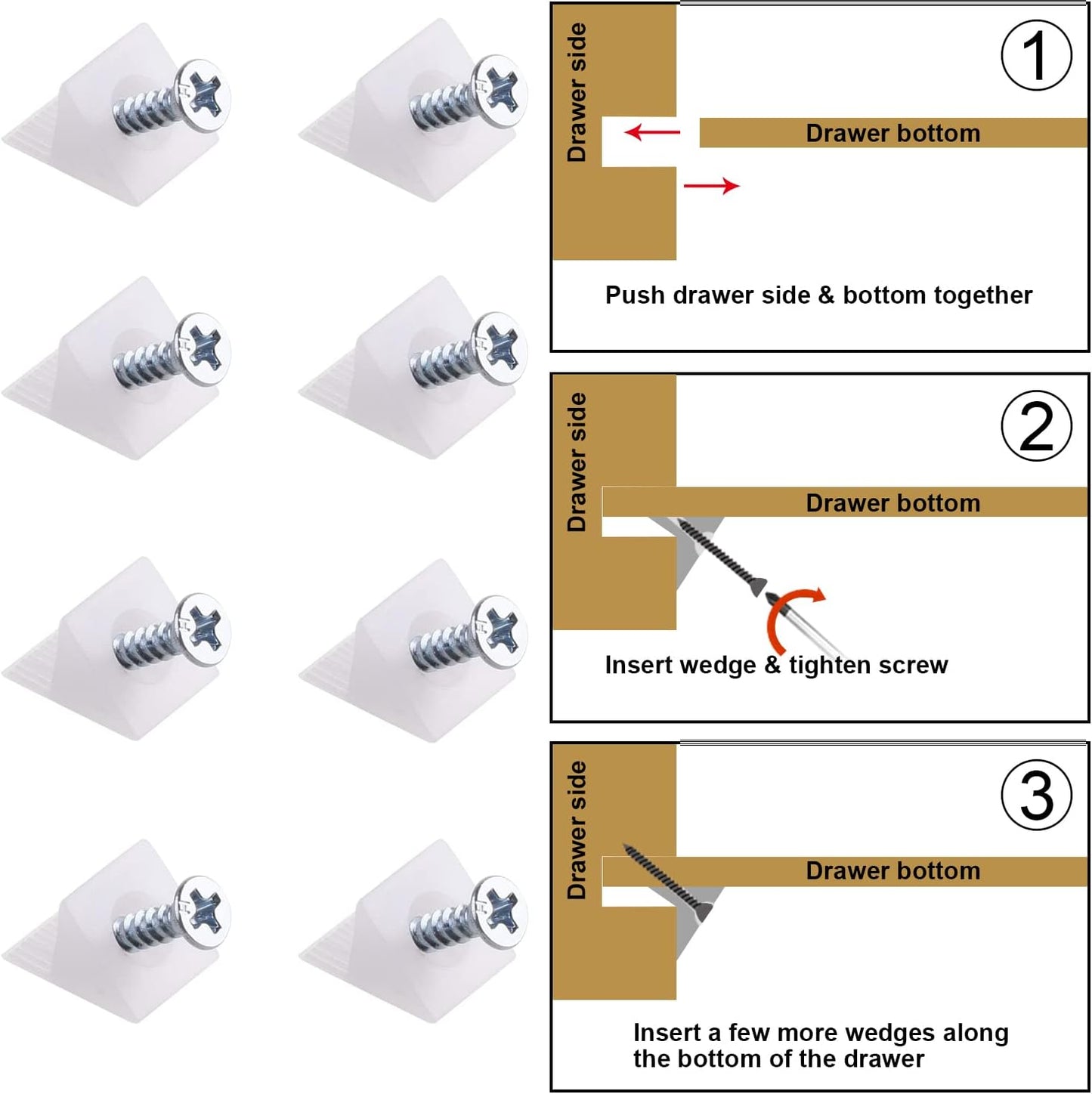 Drawer side

1

Drawer bottom

Push drawer side & bottom together

Drawer side

2

Drawer bottom

Insert wedge & tighten screw

Drawer side

3

Drawer bottom

Insert a few more wedges along the bottom of the drawer