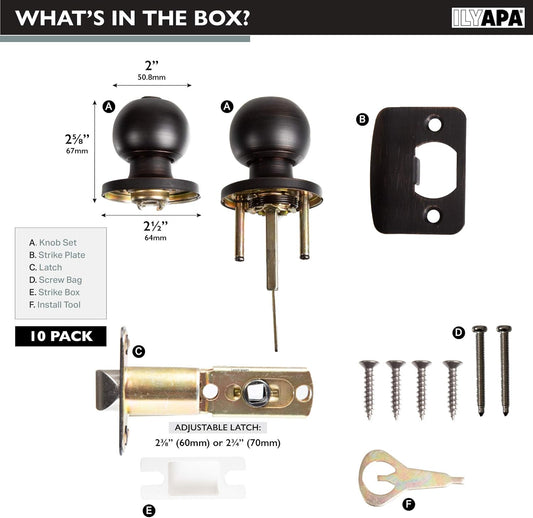 WHAT'S IN THE BOX?

ILYAPA

2"
50.8mm

A

A

B

2⅝"
67mm

2½"
64mm

A. Knob Set
B. Strike Plate
C. Latch
D. Screw Bag
E. Strike Box
F. Install Tool

10 PACK

C

D

ADJUSTABLE LATCH:
2⅜" (60mm) or 2¾" (70mm)

E

F