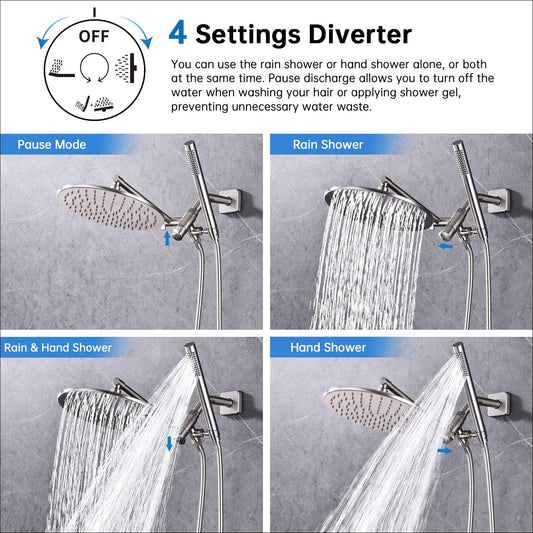 OFF

4 Settings Diverter

You can use the rain shower or hand shower alone, or both at the same time. Pause discharge allows you to turn off the water when washing your hair or applying shower gel, preventing unnecessary water waste.

Pause Mode

Rain Shower

Rain & Hand Shower

Hand Shower