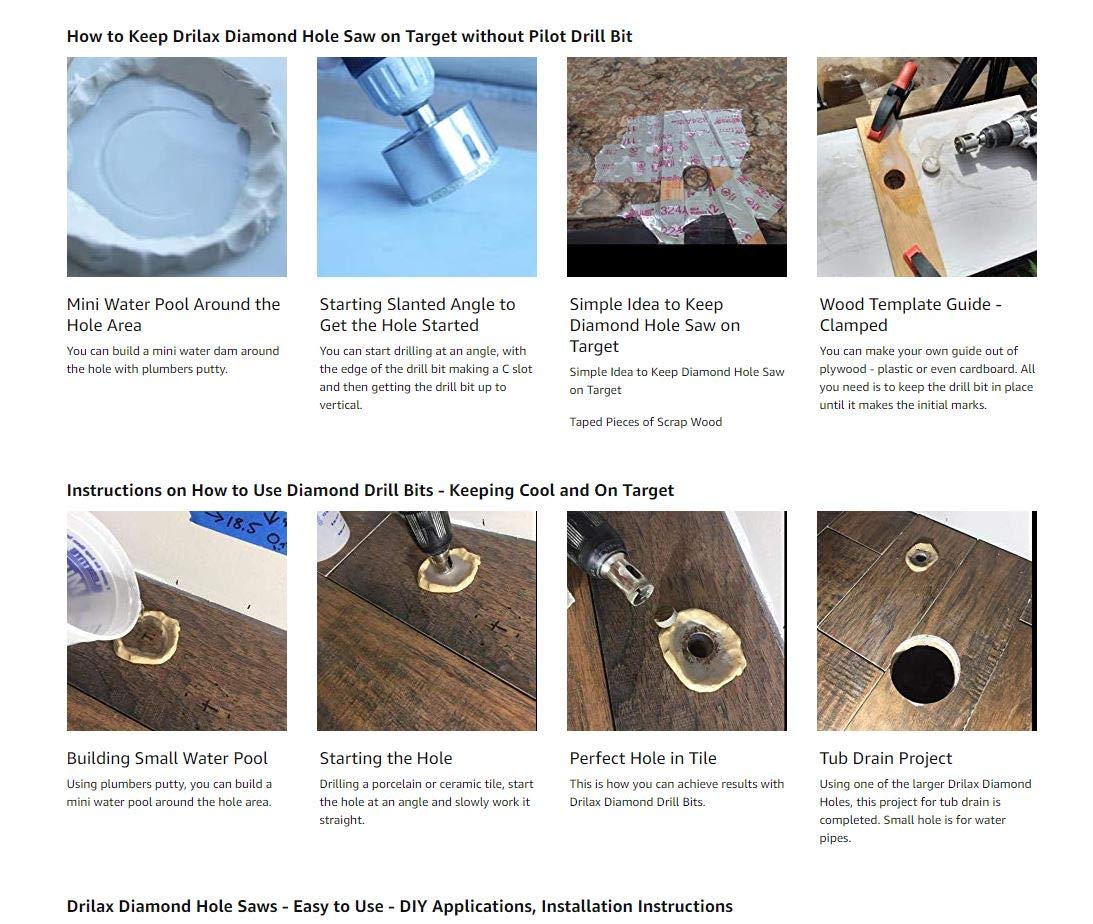 How to Keep Drilax Diamond Hole Saw on Target without Pilot Drill Bit

Mini Water Pool Around the Hole Area

You can build a mini water dam around the hole with plumbers putty.

Starting Slanted Angle to Get the Hole Started

You can start drilling at an angle, with the edge of the drill bit making a C slot and then getting the drill bit up to vertical.

Simple Idea to Keep Diamond Hole Saw on Target

Simple Idea to Keep Diamond Hole Saw on Target

Taped Pieces of Scrap Wood

Wood Template Guide - Clamped

You can make your own guide out of plywood - plastic or even cardboard. All you need is to keep the drill bit in place until it makes the initial marks.

Instructions on How to Use Diamond Drill Bits - Keeping Cool and On Target

18.5

Building Small Water Pool

Using plumbers putty, you can build a mini water pool around the hole area.

Starting the Hole

Drilling a porcelain or ceramic tile, start the hole at an angle and slowly work it straight.

Perfect Hole in Tile

This is how you can achieve results with Drilax Diamond Drill Bits.

Tub Drain Project

Using one of the larger Drilax Diamond Holes, this project for tub drain is completed. Small hole is for water pipes.

Drilax Diamond Hole Saws - Easy to Use - DIY Applications, Installation Instructions